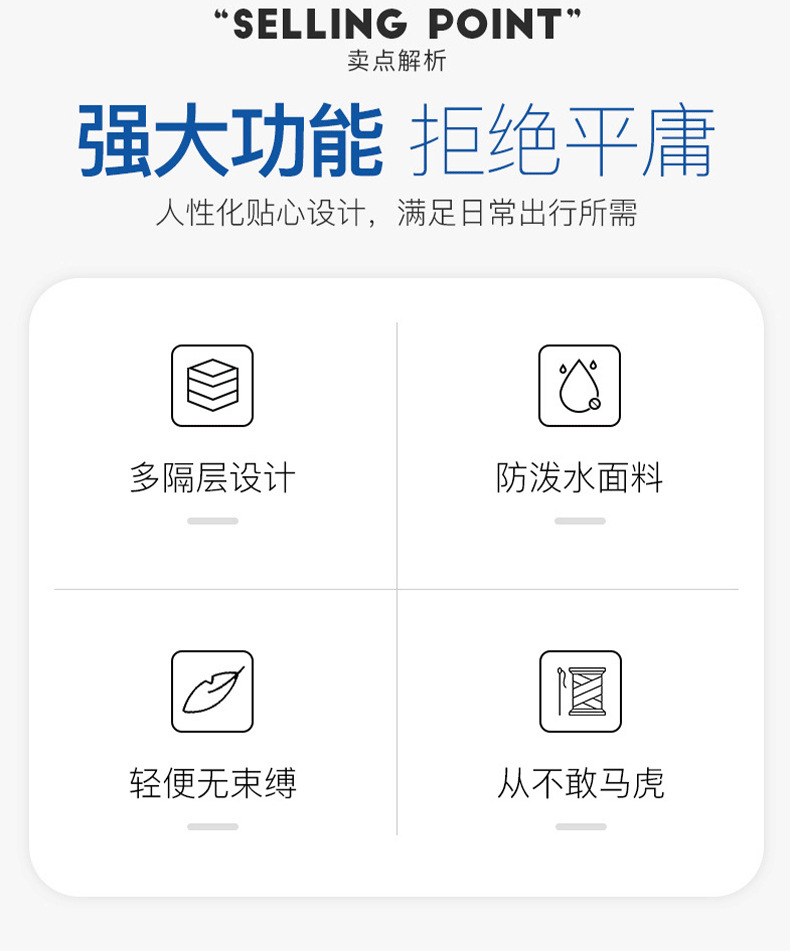 "SELLING POINT"
卖点解析

强大功能 拒绝平庸

人性化贴心设计，满足日常出行所需

多隔层设计

防泼水面料

轻便无束缚

从不敢马虎