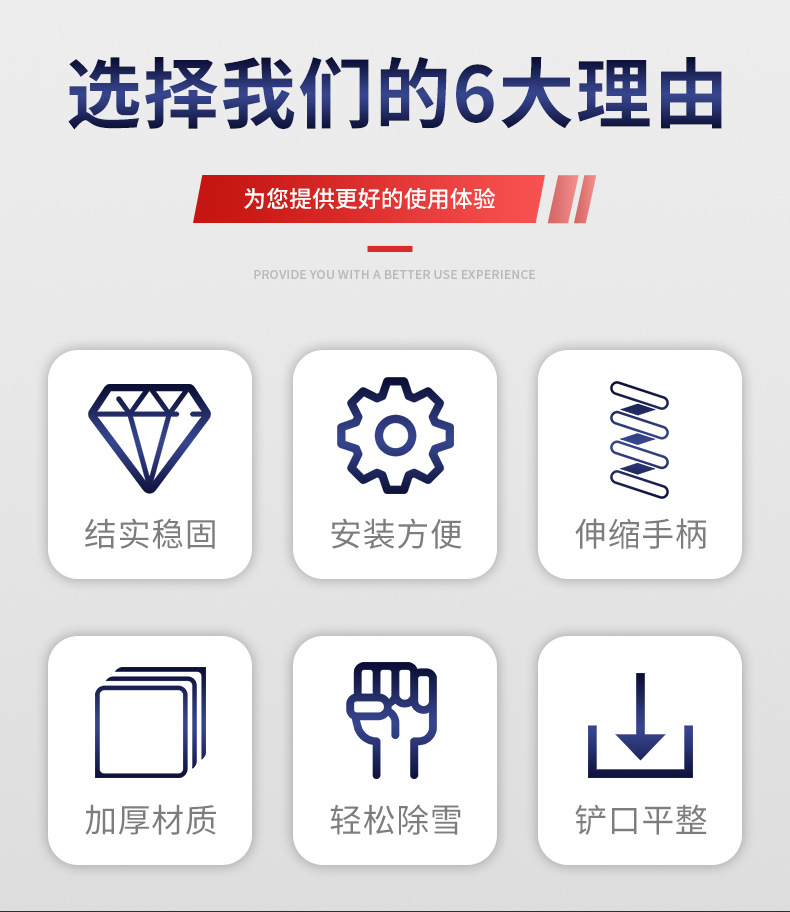 选择我们的6大理由

为您提供更好的使用体验

PROVIDE YOU WITH A BETTER USE EXPERIENCE

结实稳固

安装方便

伸缩手柄

加厚材质

轻松除雪

铲口平整