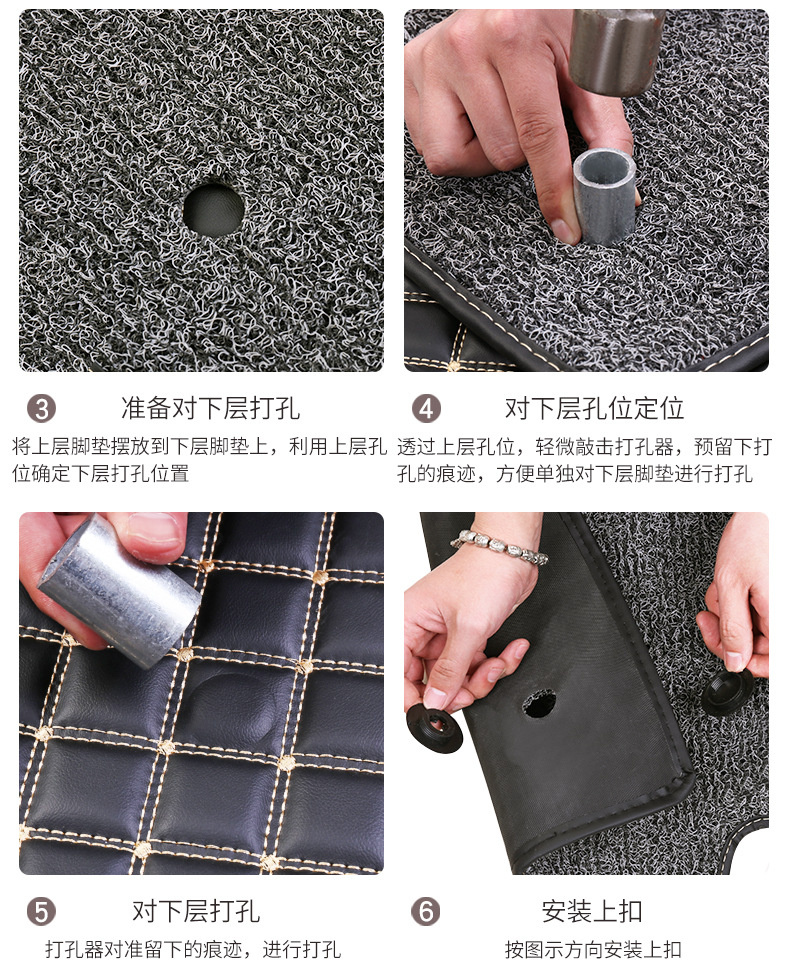 3 准备对下层打孔

将上层脚垫摆放到下层脚垫上，利用上层孔位确定下层打孔位置

4 对下层孔位定位

透过上层孔位，轻微敲击打孔器，预留下打孔的痕迹，方便单独对下层脚垫进行打孔

5 对下层打孔

打孔器对准留下的痕迹，进行打孔

6 安装上扣

按图示方向安装上扣