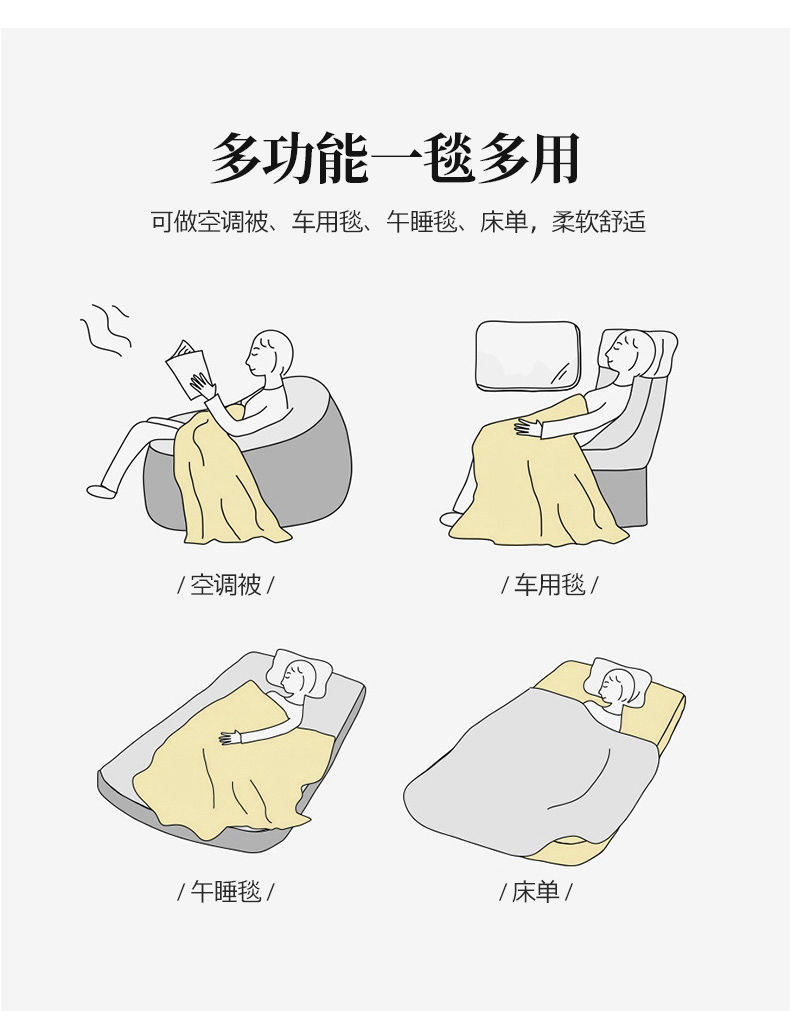 多功能一毯多用

可做空调被、车用毯、午睡毯、床单，柔软舒适

/ 空调被 /

/ 车用毯 /

/ 午睡毯 /

/ 床单 /