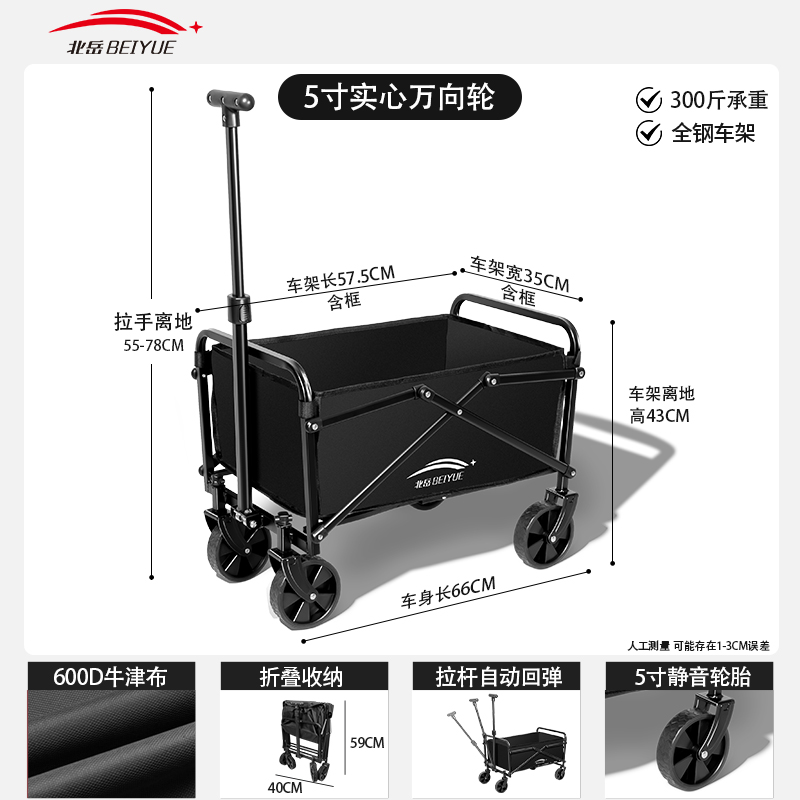 北岳 BEIYUE

5寸实心万向轮

300斤承重
全钢车架

拉手离地
55-78CM

车架长57.5CM
含框

车架宽35CM
含框

车架离地
高43CM

北岳 BEIYUE

车身长66CM

人工测量 可能存在1-3CM误差

600D牛津布

折叠收纳
59CM
40CM

拉杆自动回弹

5寸静音轮胎