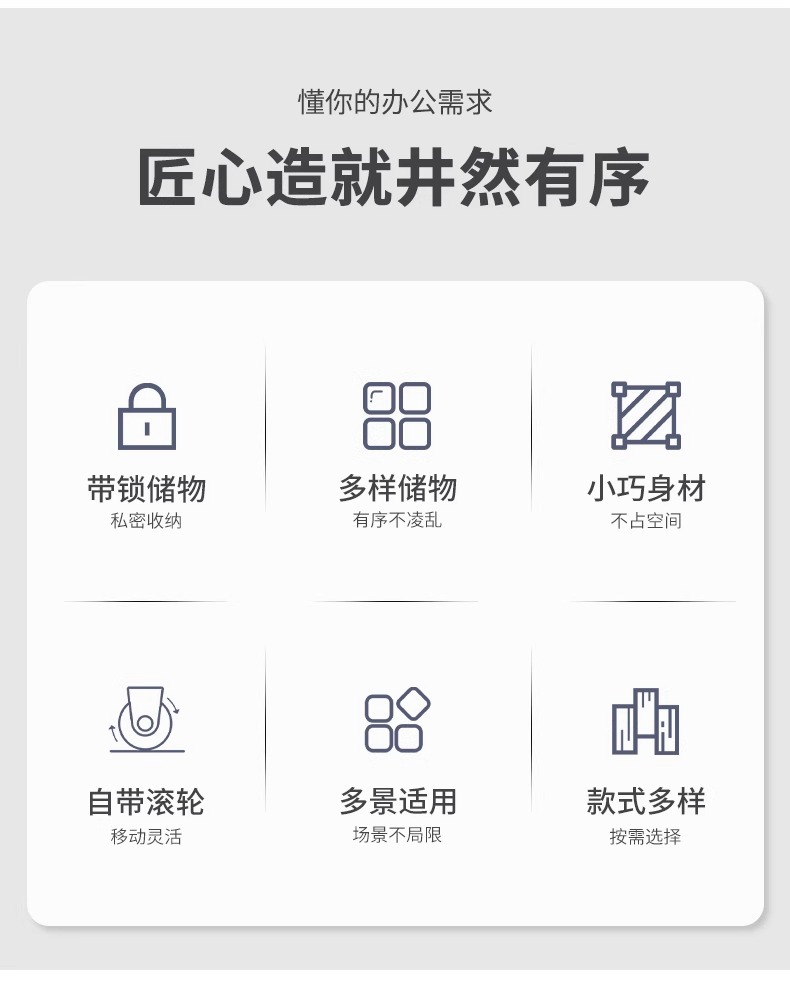 懂你的办公需求

匠心造就井然有序

带锁储物
私密收纳

多样储物
有序不凌乱

小巧身材
不占空间

自带滚轮
移动灵活

多景适用
场景不局限

款式多样
按需选择