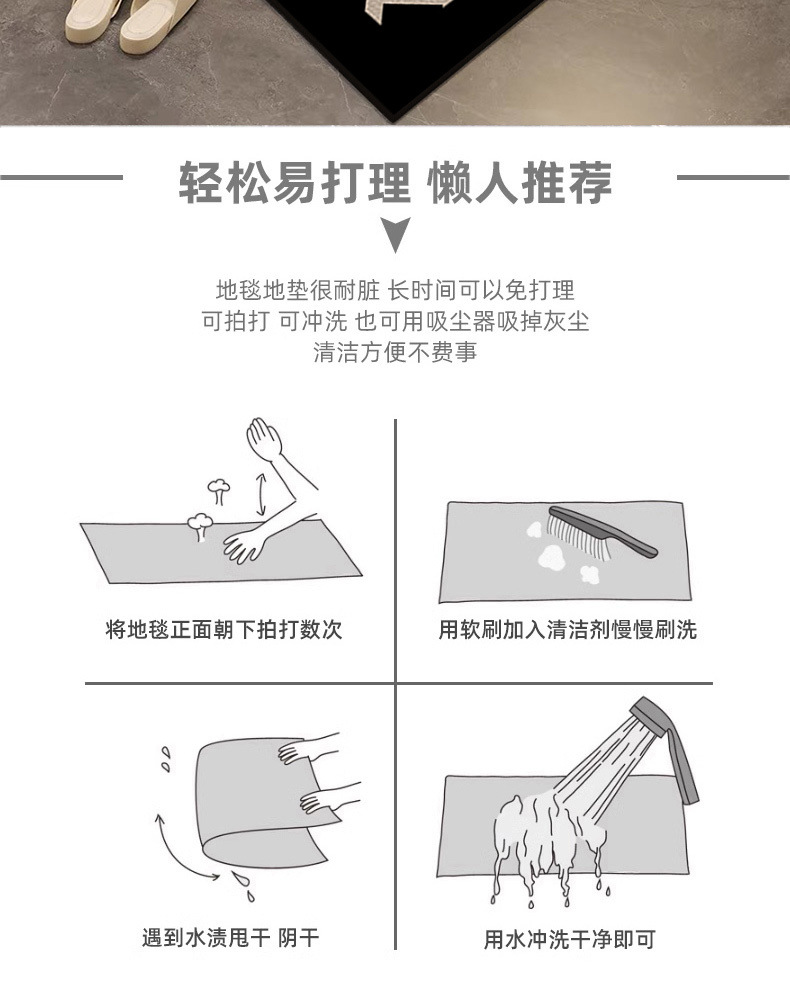 轻松易打理 懒人推荐

地毯地垫很耐脏 长时间可以免打理
可拍打 可冲洗 也可用吸尘器吸掉灰尘
清洁方便不费事

将地毯正面朝下拍打数次

用软刷加入清洁剂慢慢刷洗

遇到水渍甩干 阴干

用水冲洗干净即可