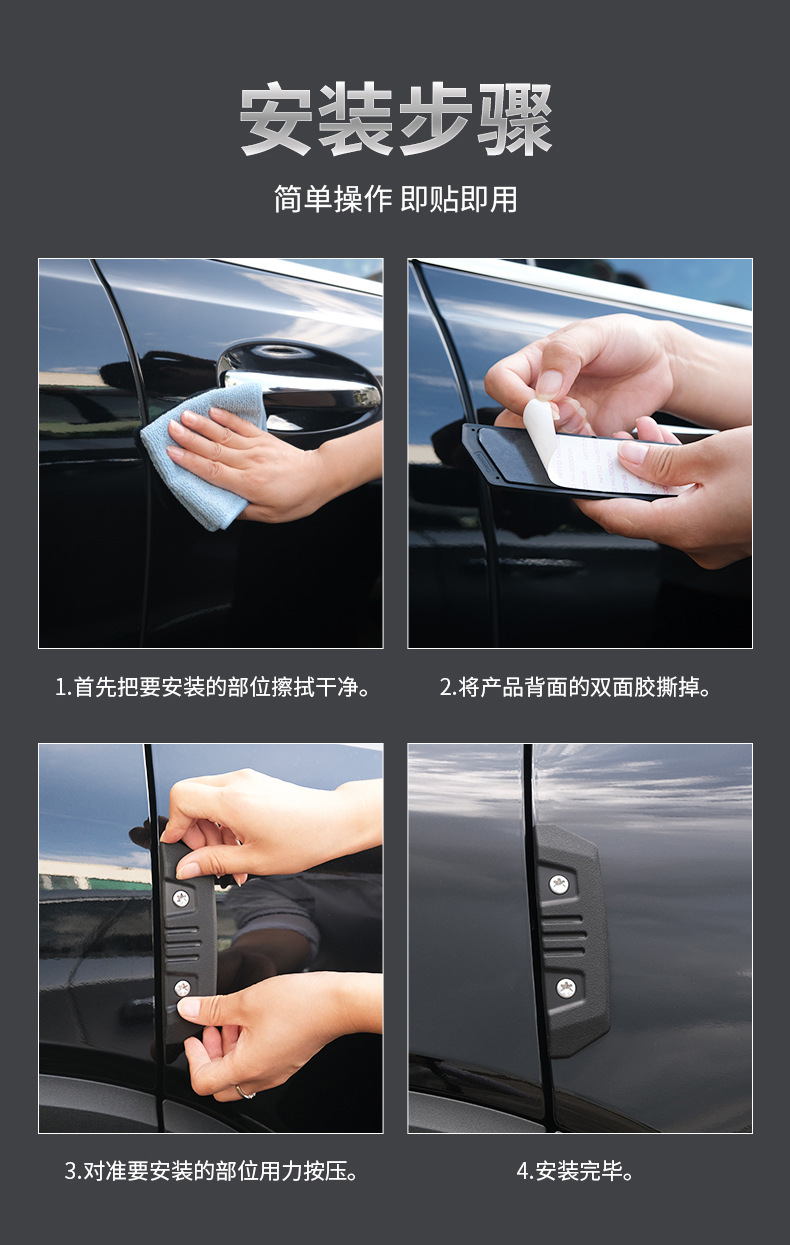 安装步骤

简单操作 即贴即用

1.首先把要安装的部位擦拭干净。

2.将产品背面的双面胶撕掉。

3.对准要安装的部位用力按压。

4.安装完毕。