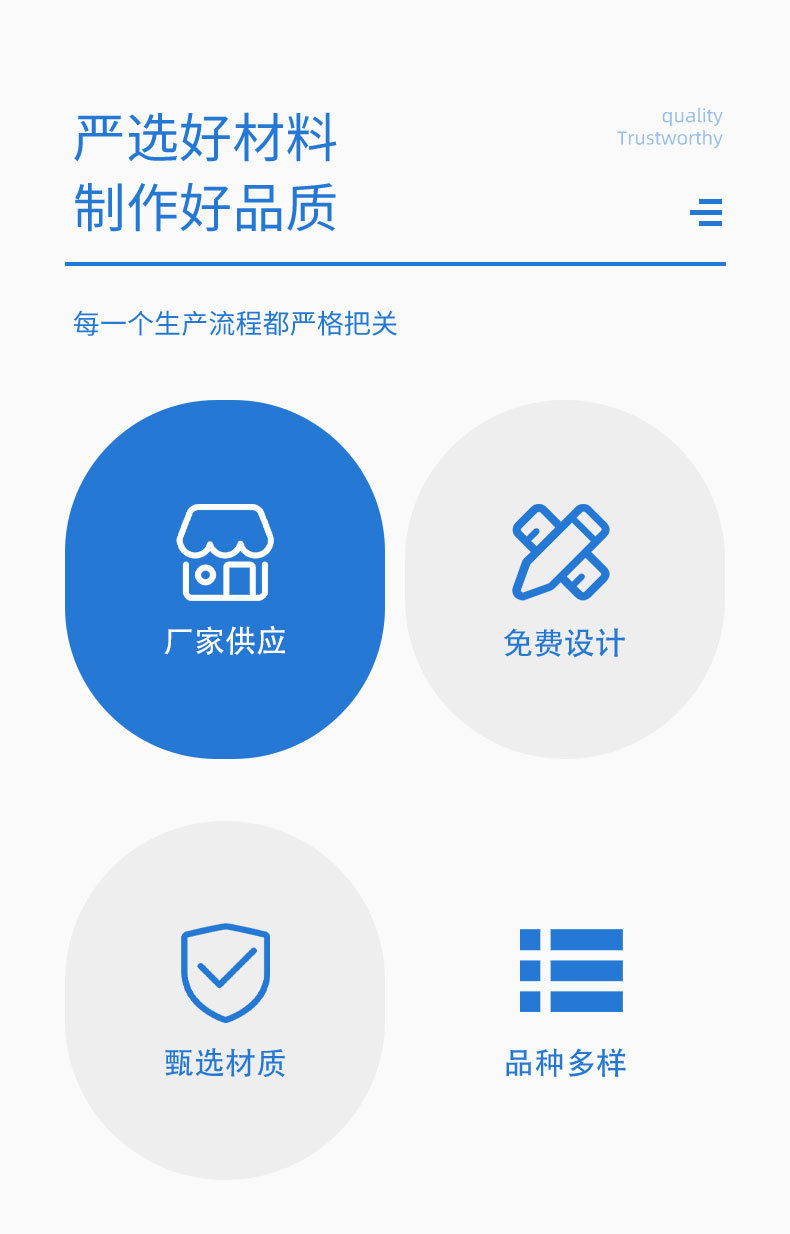 严选好材料
制作好品质

quality
Trustworthy

每一个生产流程都严格把关

厂家供应

免费设计

甄选材质

品种多样