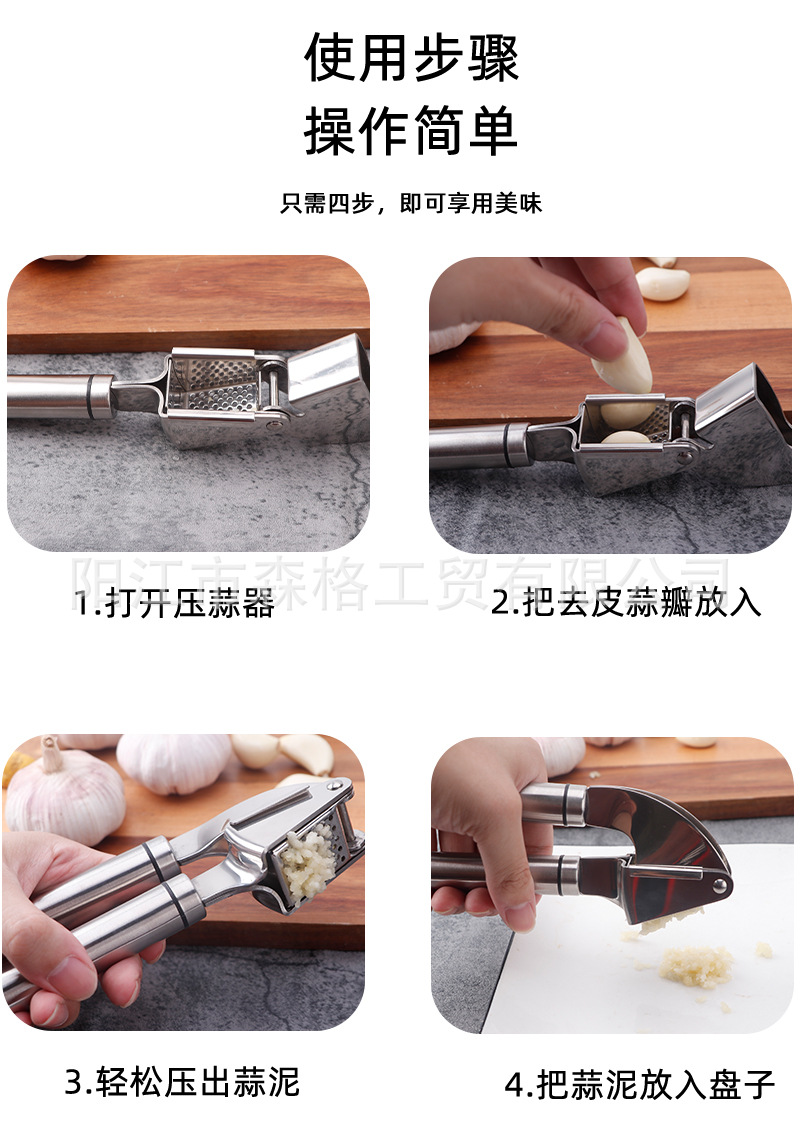 使用步骤
操作简单

只需四步，即可享用美味

阳江市森格工贸有限公司

1.打开压蒜器

2.把去皮蒜瓣放入

3.轻松压出蒜泥

4.把蒜泥放入盘子