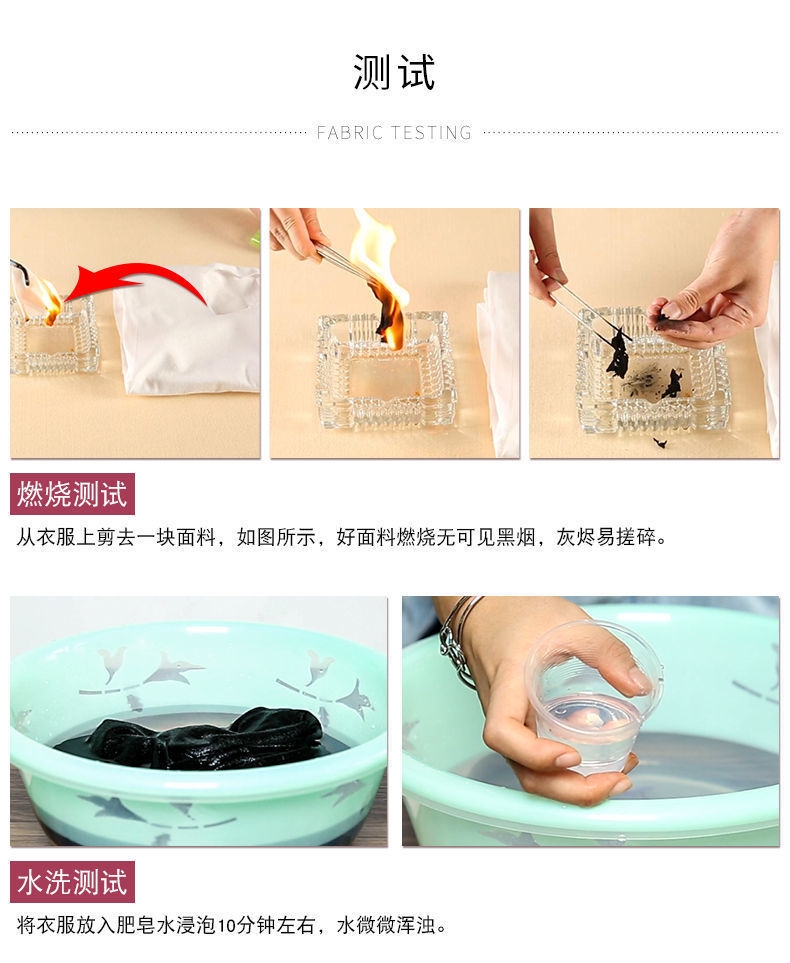 测试

FABRIC TESTING

燃烧测试

从衣服上剪去一块面料，如图所示，好面料燃烧无可见黑烟，灰烬易搓碎。

水洗测试

将衣服放入肥皂水浸泡10分钟左右，水微微浑浊。