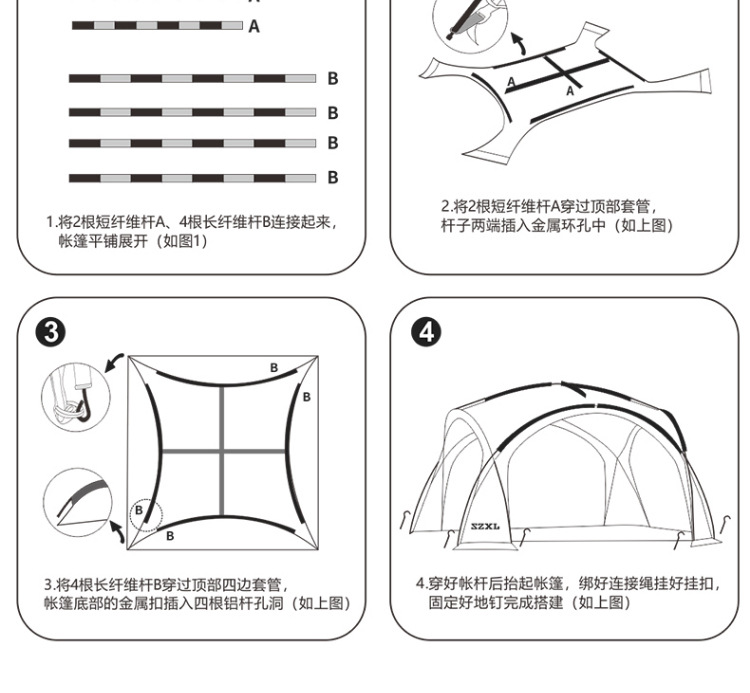 A

B

B

B

B

1.将2根短纤维杆A、4根长纤维杆B连接起来，帐篷平铺展开（如图1）

A

A

2.将2根短纤维杆A穿过顶部套管，杆子两端插入金属环孔中（如上图）

3

B

B

B

B

3.将4根长纤维杆B穿过顶部四边套管，帐篷底部的金属扣插入四根铝杆孔洞（如上图）

4

SZXL

4.穿好帐杆后抬起帐篷，绑好连接绳挂好挂扣，固定好地钉完成搭建（如上图）