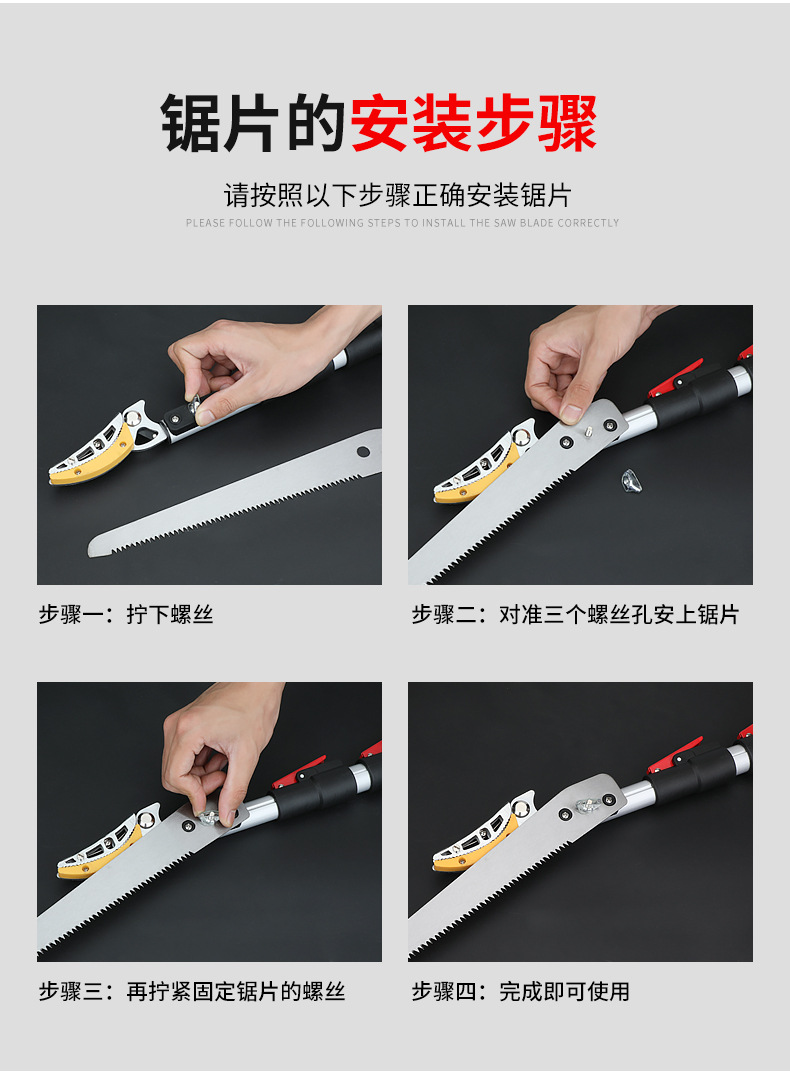 锯片的安装步骤

请按照以下步骤正确安装锯片

PLEASE FOLLOW THE FOLLOWING STEPS TO INSTALL THE SAW BLADE CORRECTLY

步骤一：拧下螺丝

步骤二：对准三个螺丝孔安上锯片

步骤三：再拧紧固定锯片的螺丝

步骤四：完成即可使用