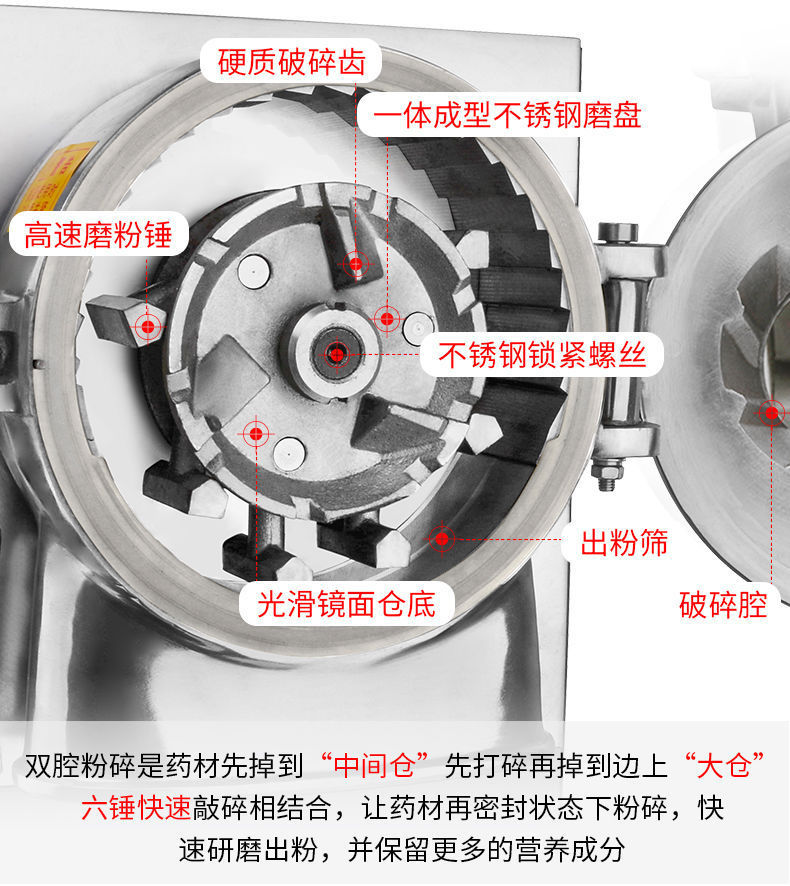 硬质破碎齿

一体成型不锈钢磨盘

高速磨粉锤

不锈钢锁紧螺丝

出粉筛

光滑镜面仓底

破碎腔

双腔粉碎是药材先掉到“中间仓”先打碎再掉到边上“大仓”六锤快速敲碎相结合，让药材再密封状态下粉碎，快速研磨出粉，并保留更多的营养成分