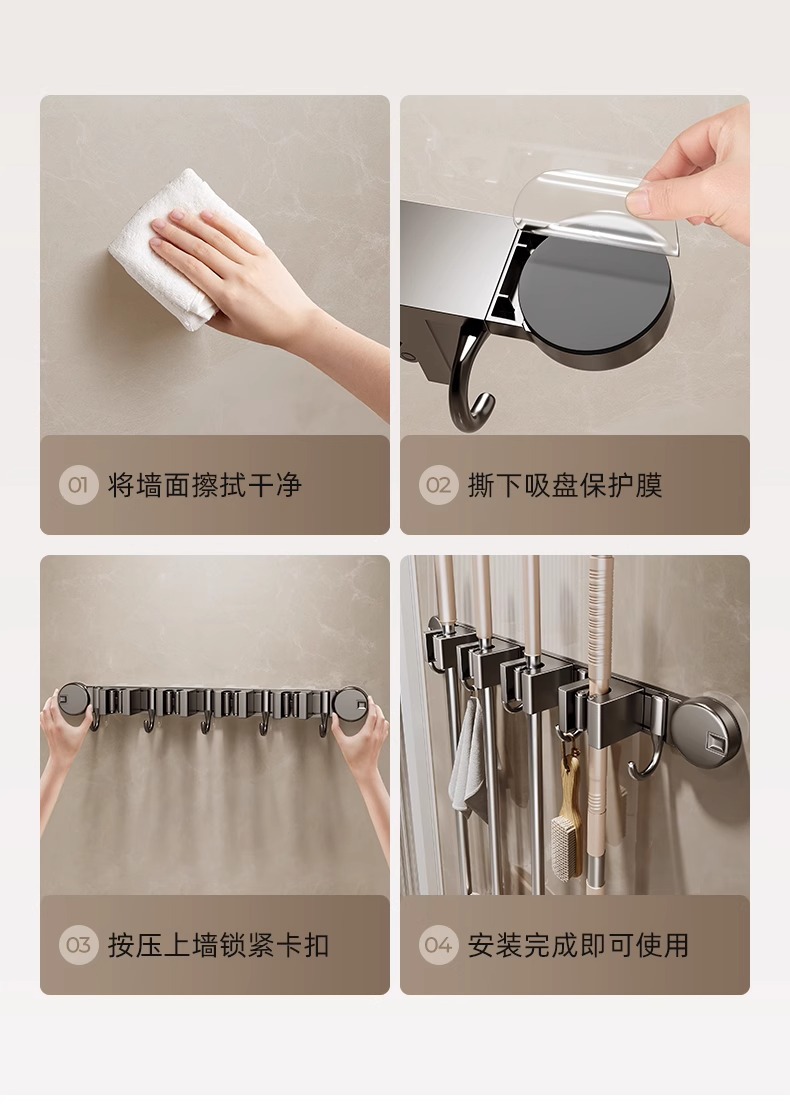 01 将墙面擦拭干净

02 撕下吸盘保护膜

03 按压上墙锁紧卡扣

04 安装完成即可使用