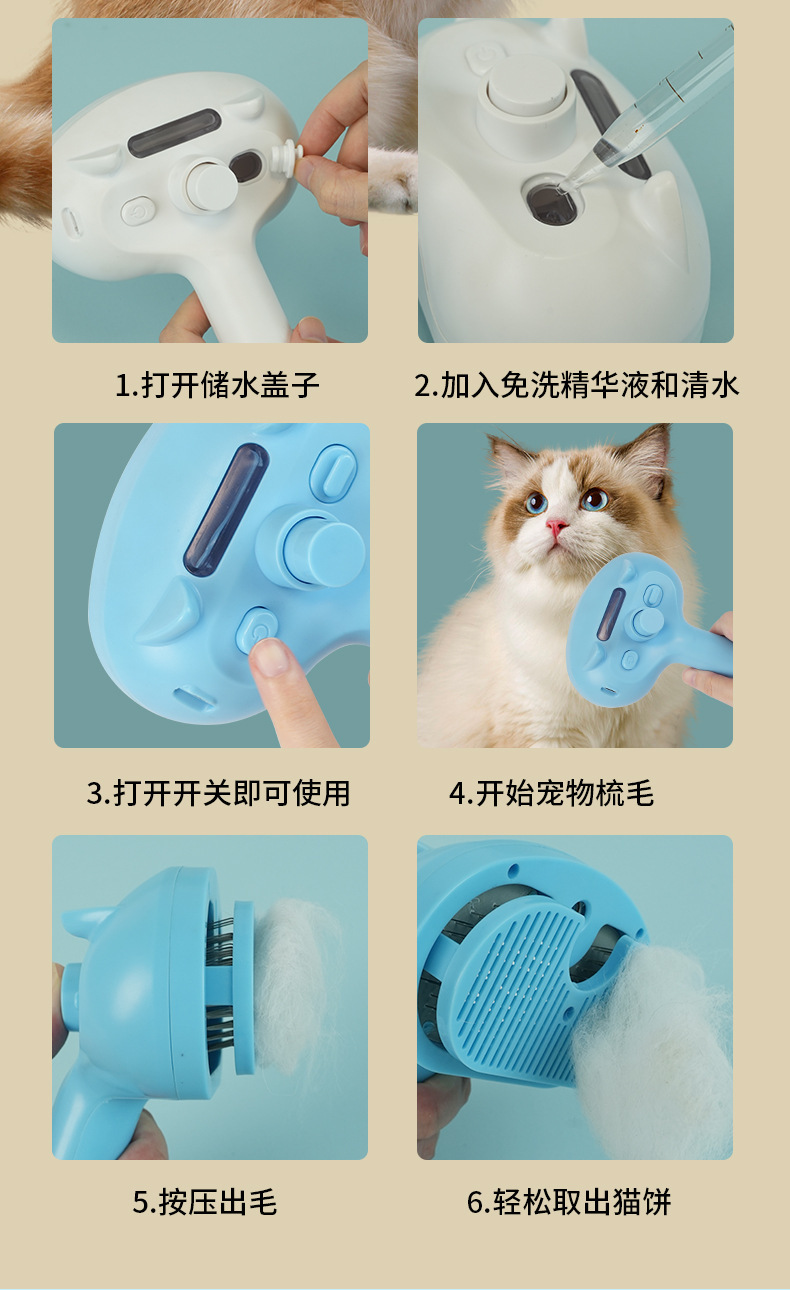 1.打开储水盖子

2.加入免洗精华液和清水

3.打开开关即可使用

4.开始宠物梳毛

5.按压出毛

6.轻松取出猫饼