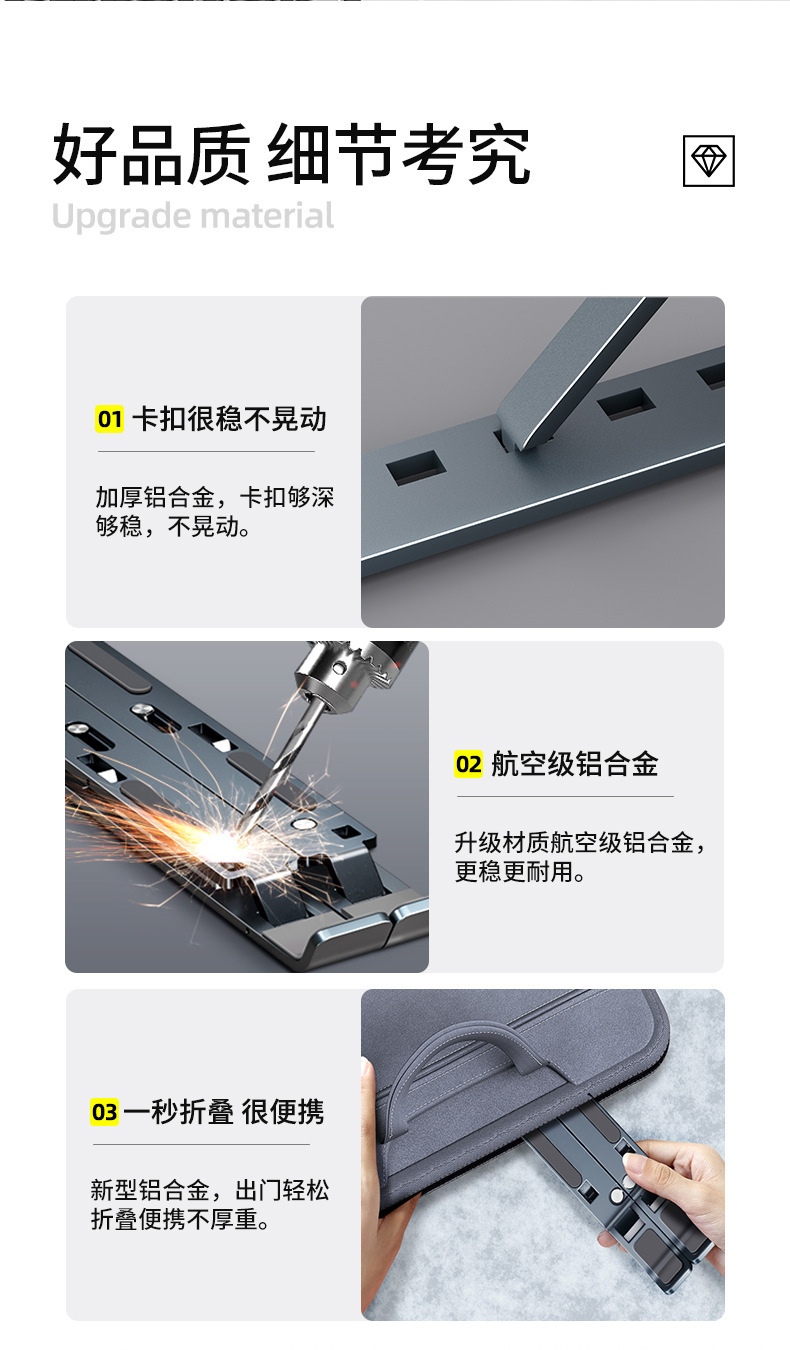 好品质 细节考究
Upgrade material

01 卡扣很稳不晃动

加厚铝合金，卡扣够深够稳，不晃动。

02 航空级铝合金

升级材质航空级铝合金，更稳更耐用。

03 一秒折叠 很便携

新型铝合金，出门轻松折叠便携不厚重。