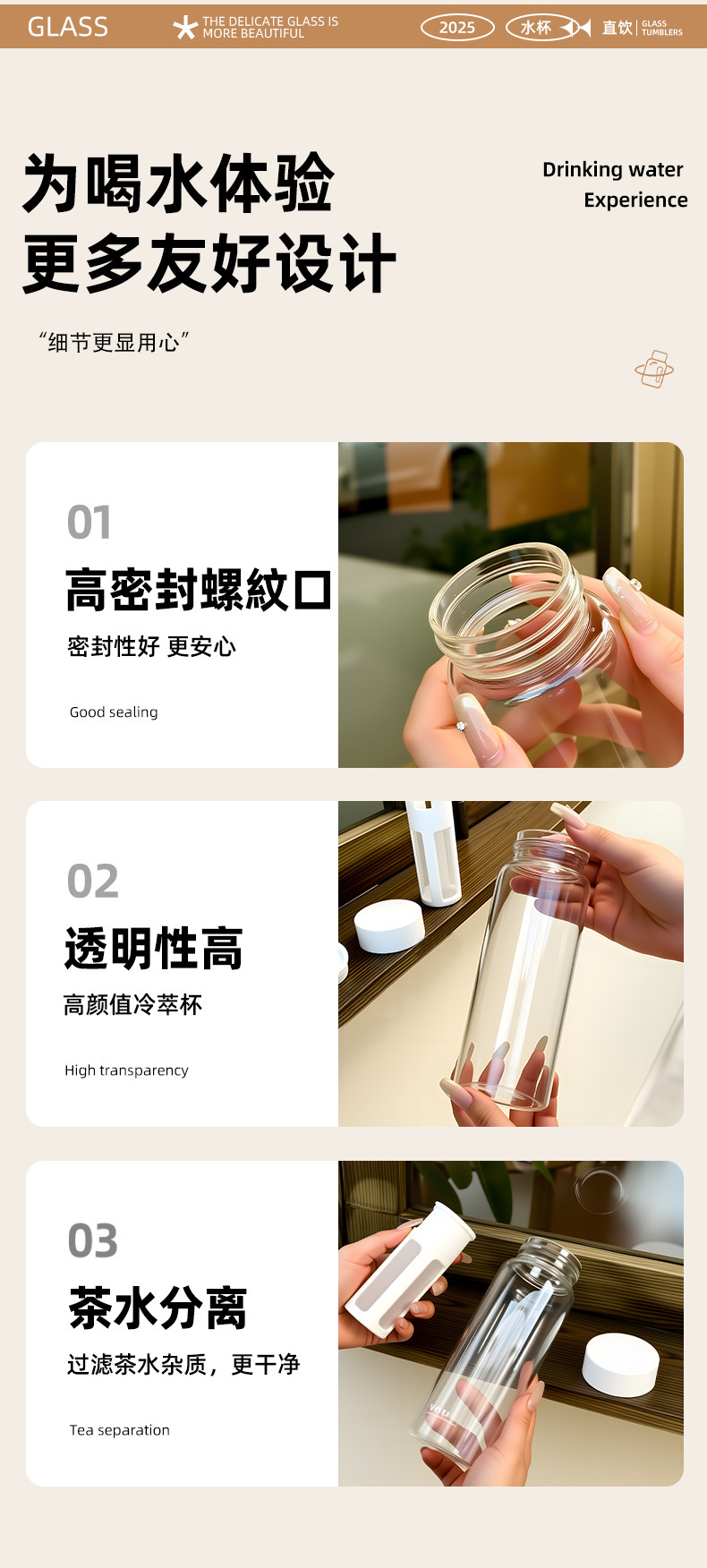 GLASS THE DELICATE GLASS IS MORE BEAUTIFUL 2025 水杯 直饮 GLASS TUMBLERS

为喝水体验
更多友好设计

Drinking water
Experience

“细节更显用心”

01
高密封螺紋口
密封性好 更安心
Good sealing

02
透明性高
高颜值冷萃杯
High transparency

03
茶水分离
过滤茶水杂质，更干净
Tea separation