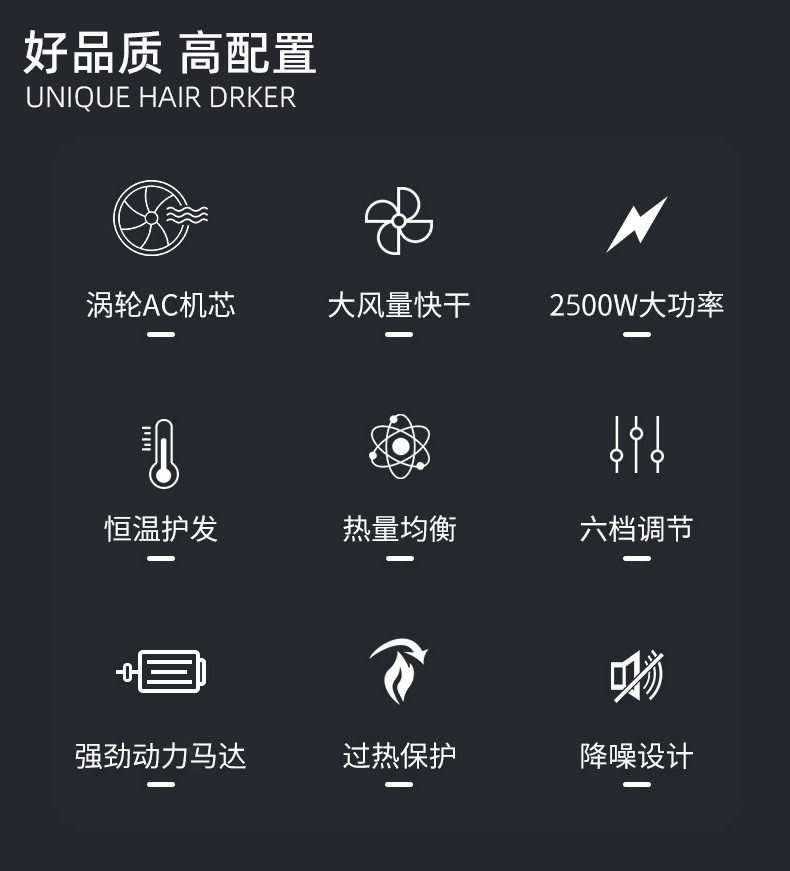 好品质 高配置
UNIQUE HAIR DRKER

涡轮AC机芯

大风量快干

2500W大功率

恒温护发

热量均衡

六档调节

强劲动力马达

过热保护

降噪设计