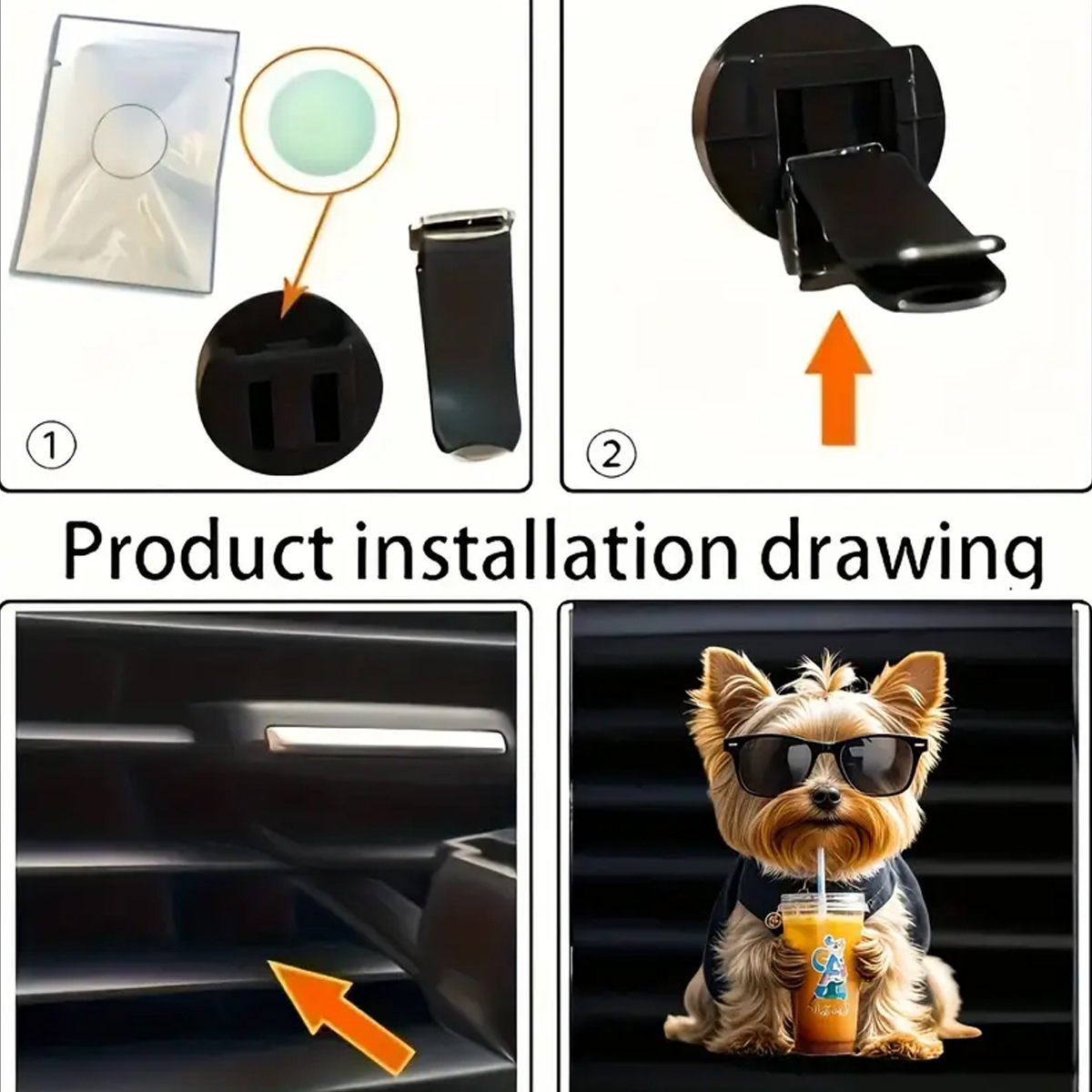 ①

②

Product installation drawing