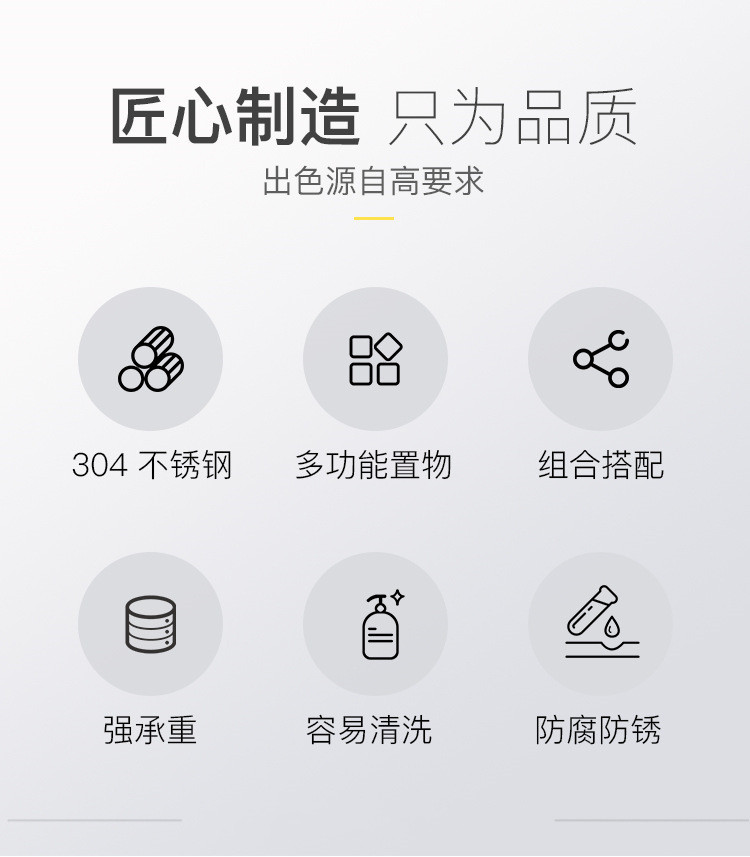 匠心制造 只为品质

出色源自高要求

304不锈钢

多功能置物

组合搭配

强承重

容易清洗

防腐防锈