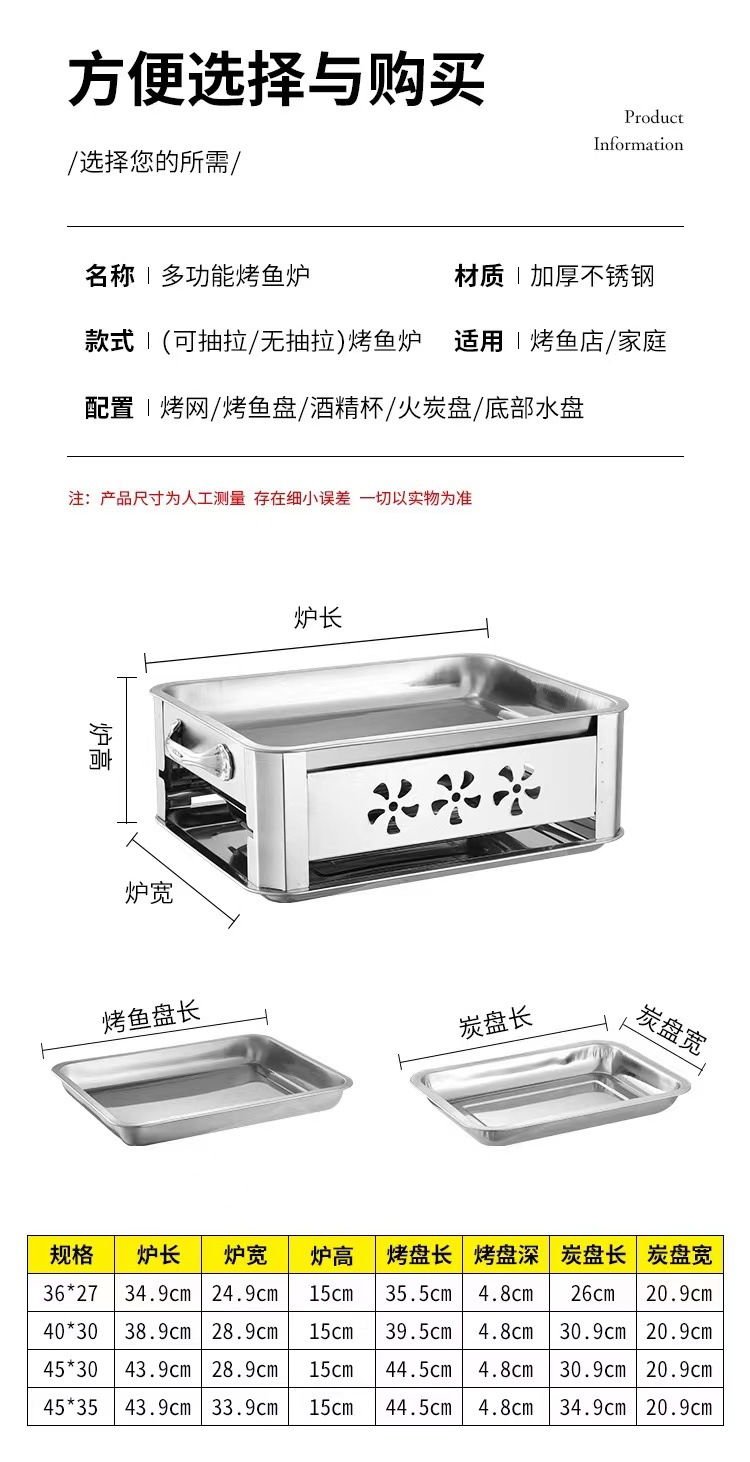 方便选择与购买

Product Information

/选择您的所需/

名称 | 多功能烤鱼炉

材质 | 加厚不锈钢

款式 | (可抽拉/无抽拉)烤鱼炉

适用 | 烤鱼店/家庭

配置 | 烤网/烤鱼盘/酒精杯/火炭盘/底部水盘

注：产品尺寸为人工测量 存在细小误差 一切以实物为准

炉长

炉高

炉宽

烤鱼盘长

炭盘长

炭盘宽

| 规格 | 炉长 | 炉宽 | 炉高 | 烤盘长 | 烤盘深 | 炭盘长 | 炭盘宽 |
|---|---|---|---|---|---|---|---|
| 36*27 | 34.9cm | 24.9cm | 15cm | 35.5cm | 4.8cm | 26cm | 20.9cm |
| 40*30 | 38.9cm | 28.9cm | 15cm | 39.5cm | 4.8cm | 30.9cm | 20.9cm |
| 45*30 | 43.9cm | 28.9cm | 15cm | 44.5cm | 4.8cm | 30.9cm | 20.9cm |
| 45*35 | 43.9cm | 33.9cm | 15cm | 44.5cm | 4.8cm | 34.9cm | 20.9cm |