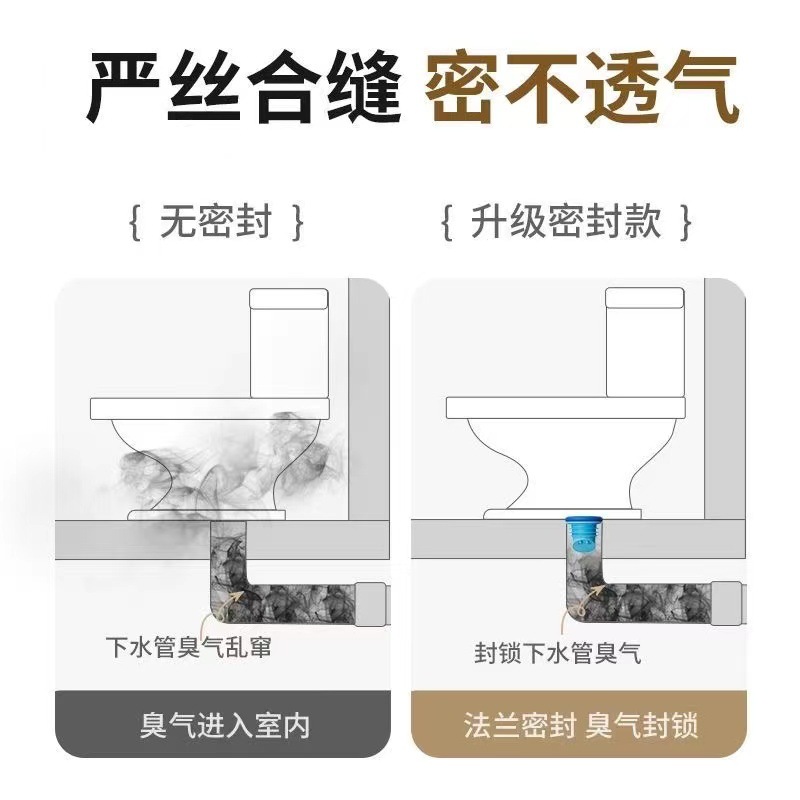 严丝合缝 密不透气

{ 无密封 }

下水管臭气乱窜

臭气进入室内

{ 升级密封款 }

封锁下水管臭气

法兰密封 臭气封锁