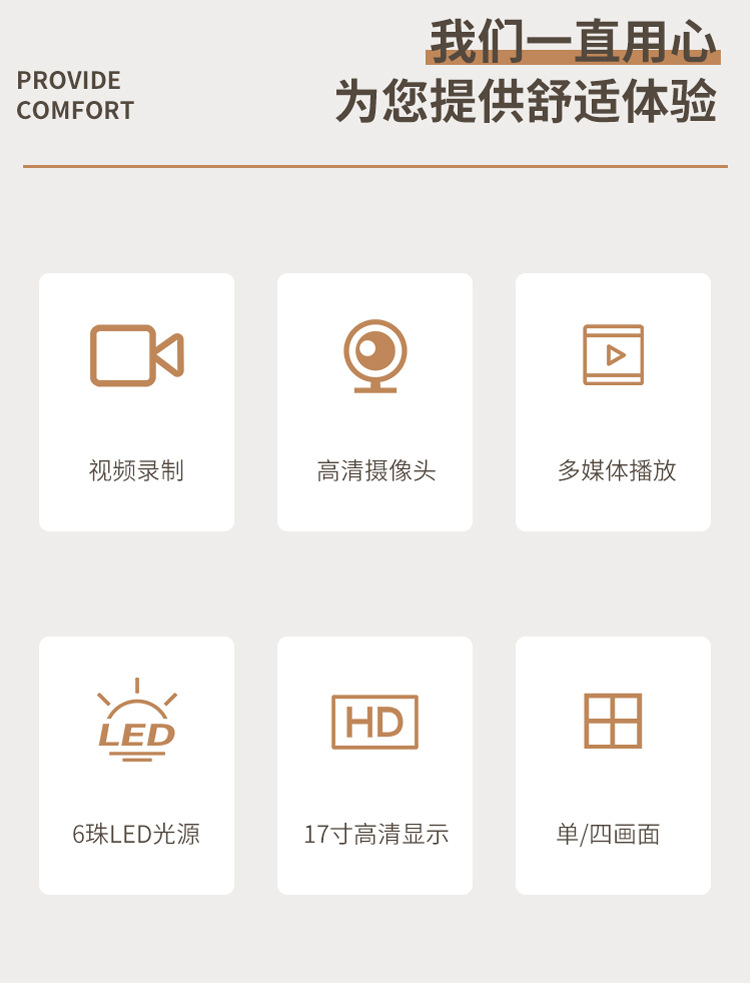 PROVIDE
COMFORT

我们一直用心
为您提供舒适体验

视频录制

高清摄像头

多媒体播放

LED

6珠LED光源

HD

17寸高清显示

单/四画面