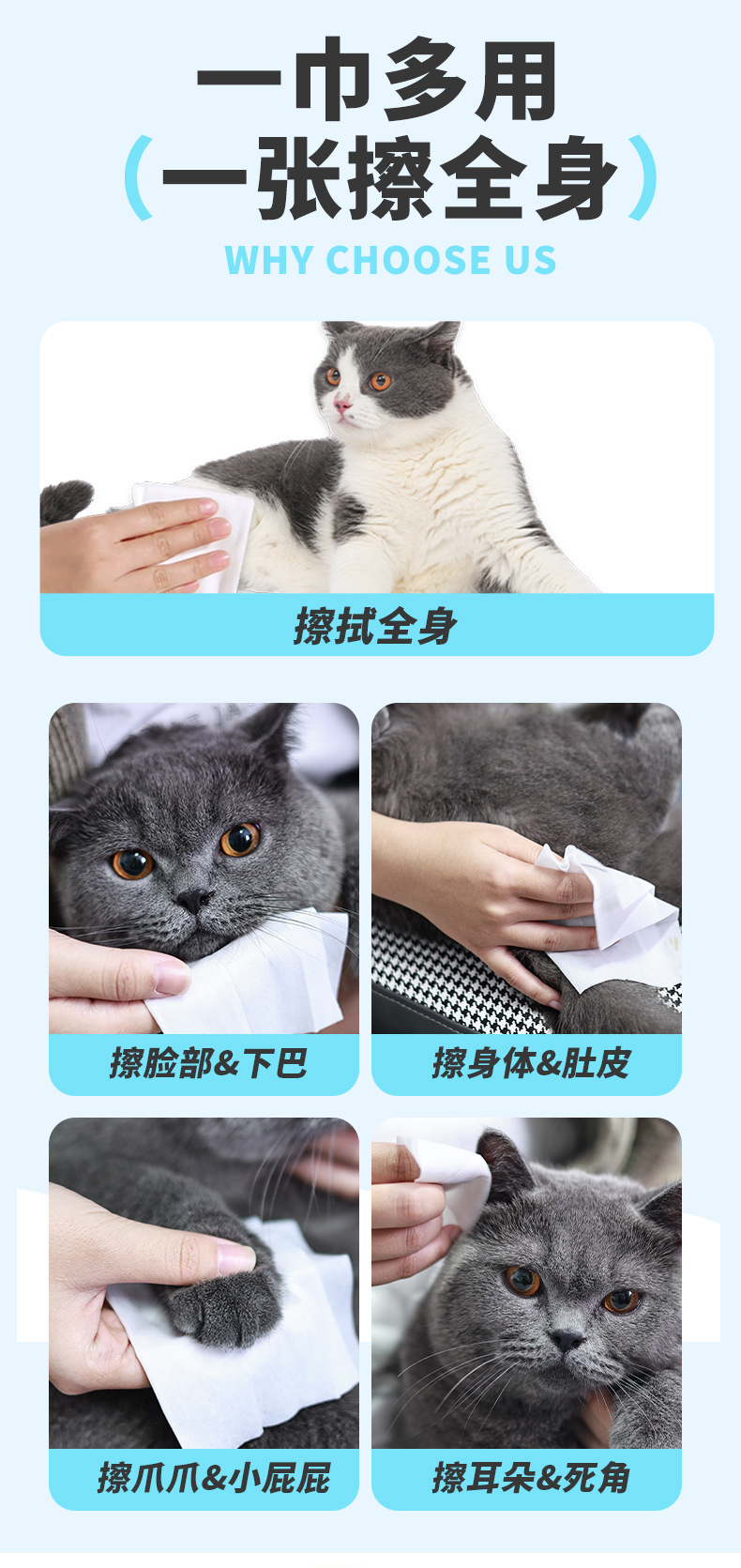 一巾多用
（一张擦全身）
WHY CHOOSE US

擦拭全身

擦脸部&下巴

擦身体&肚皮

擦爪爪&小屁屁

擦耳朵&死角