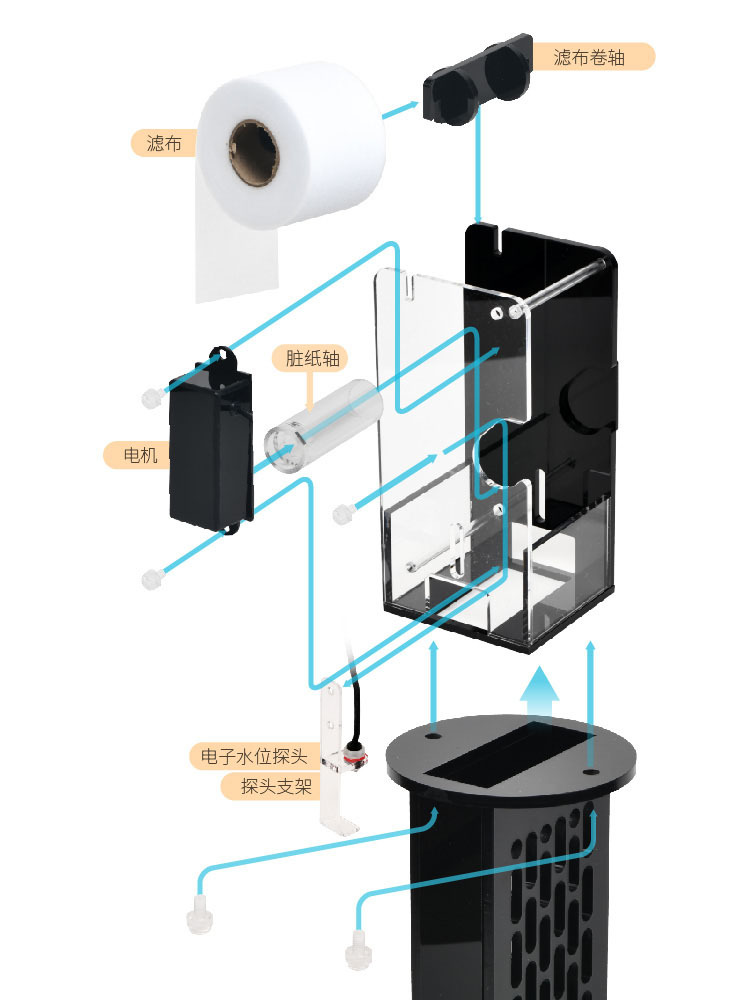 滤布卷轴

滤布

脏纸轴

电机

电子水位探头

探头支架