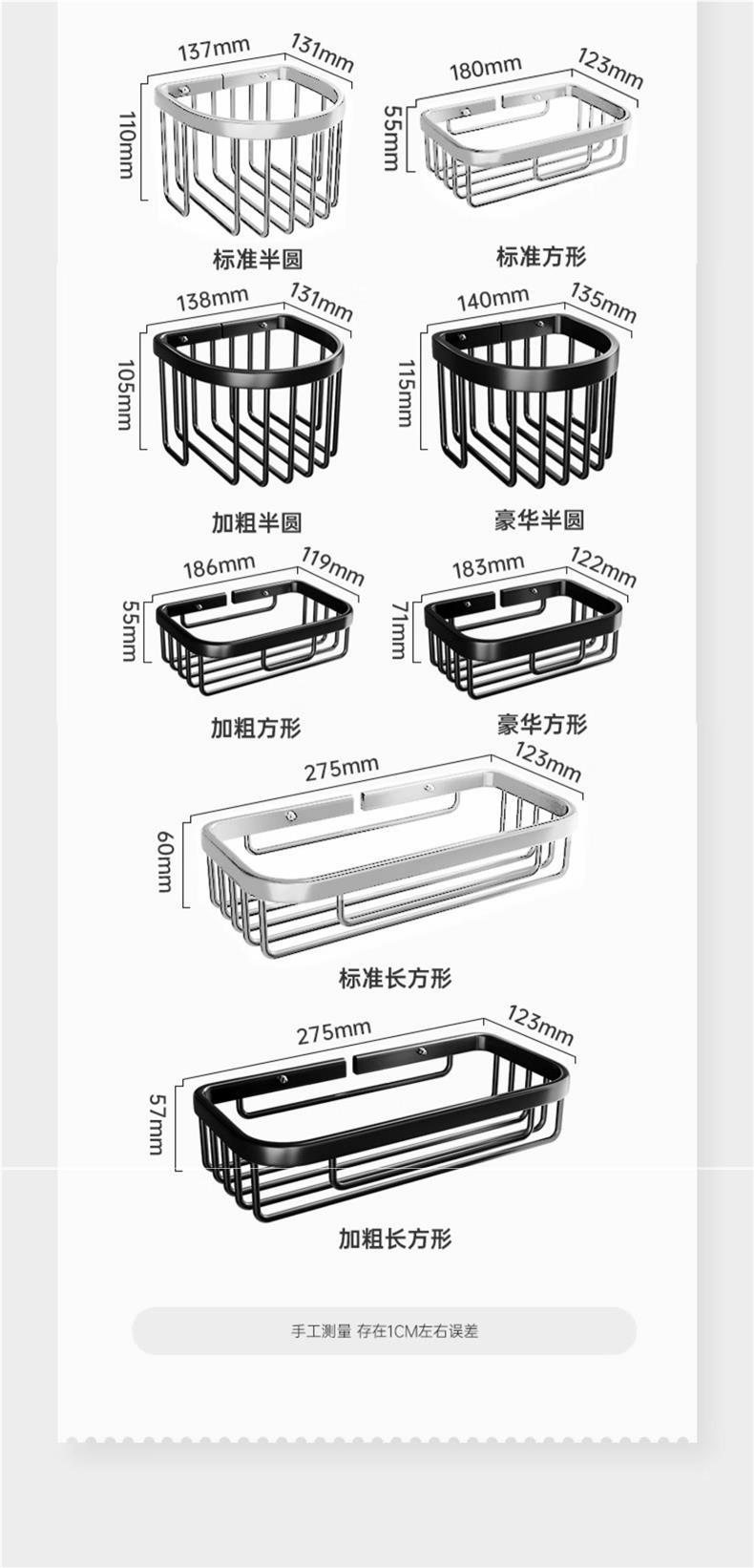 137mm
131mm
110mm
标准半圆

180mm
123mm
55mm
标准方形

138mm
131mm
105mm
加粗半圆

140mm
135mm
115mm
豪华半圆

186mm
119mm
55mm
加粗方形

183mm
122mm
71mm
豪华方形

275mm
123mm
60mm
标准长方形

275mm
123mm
57mm
加粗长方形

手工测量 存在1CM左右误差