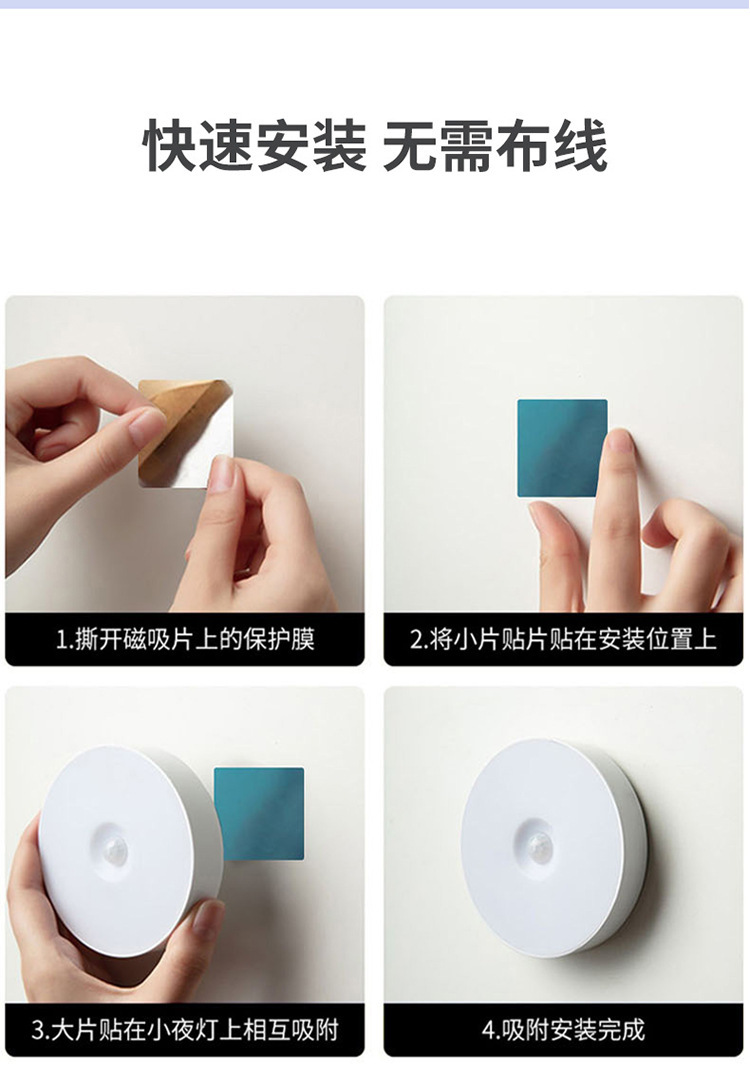 快速安装 无需布线

1.撕开磁吸片上的保护膜

2.将小片贴片贴在安装位置上

3.大片贴在小夜灯上相互吸附

4.吸附安装完成