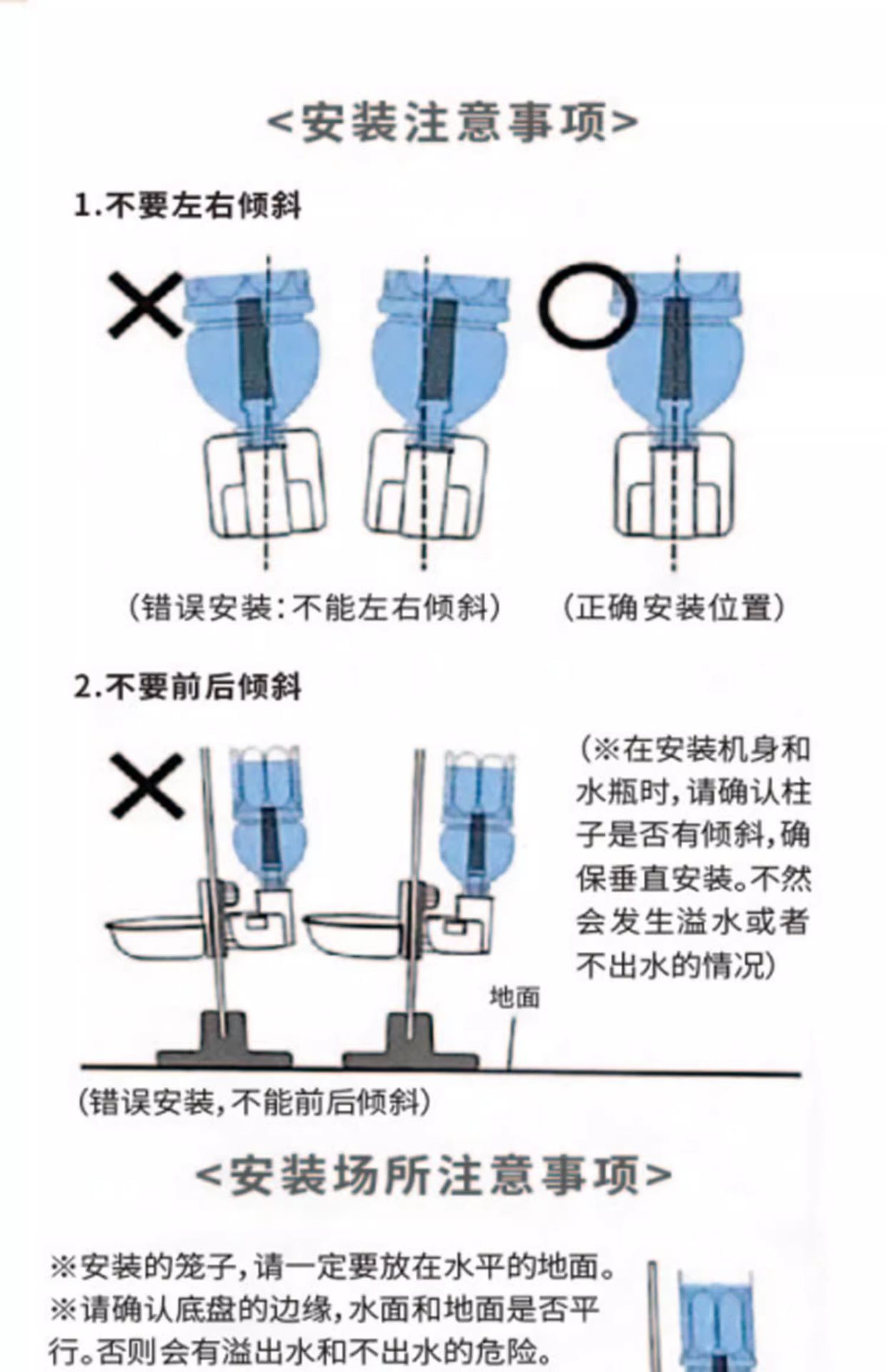 <安装注意事项>

1.不要左右倾斜

(错误安装:不能左右倾斜)

(正确安装位置)

2.不要前后倾斜

(※在安装机身和水瓶时,请确认柱子是否有倾斜,确保垂直安装。不然会发生溢水或者不出水的情况)

地面

(错误安装,不能前后倾斜)

<安装场所注意事项>

※安装的笼子,请一定要放在水平的地面。
※请确认底盘的边缘,水面和地面是否平行。否则会有溢出水和不出水的危险。