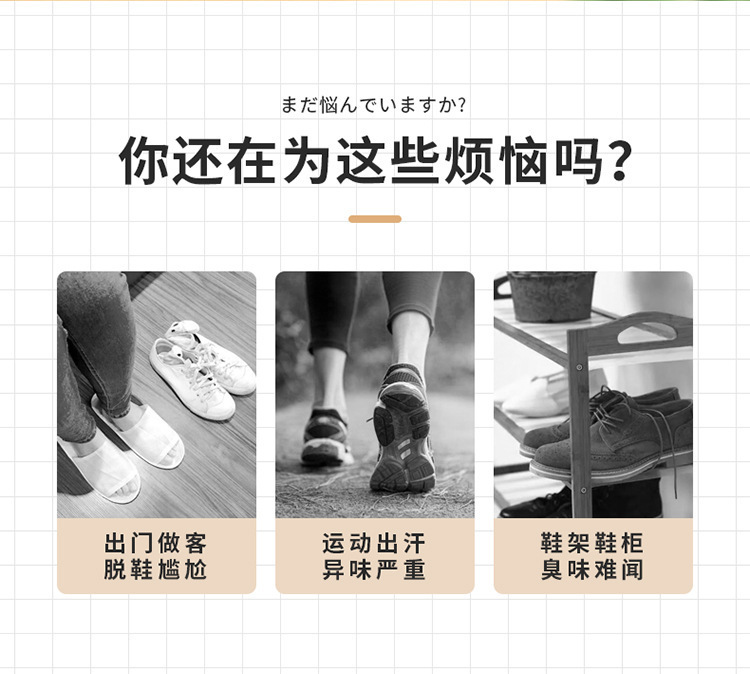 まだ悩んでいますか?

你还在为这些烦恼吗?

出门做客
脱鞋尴尬

运动出汗
异味严重

鞋架鞋柜
臭味难闻