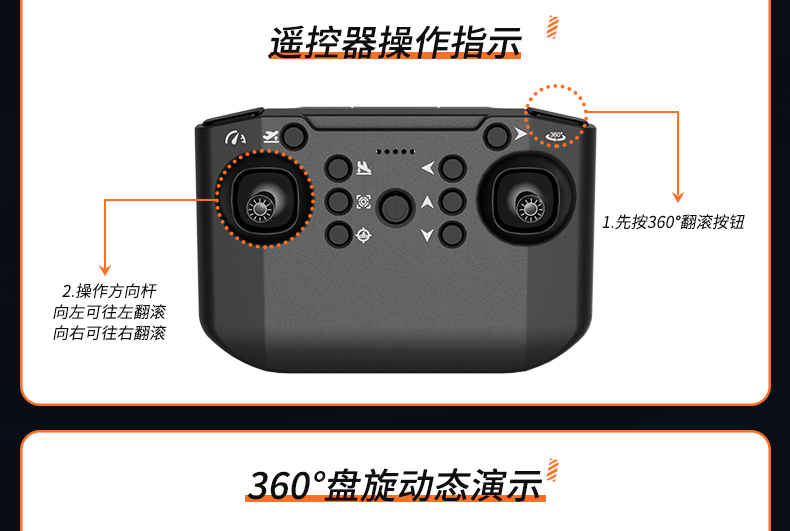 遥控器操作指示

360°

1.先按360°翻滚按钮

2.操作方向杆
向左可往左翻滚
向右可往右翻滚

360°盘旋动态演示