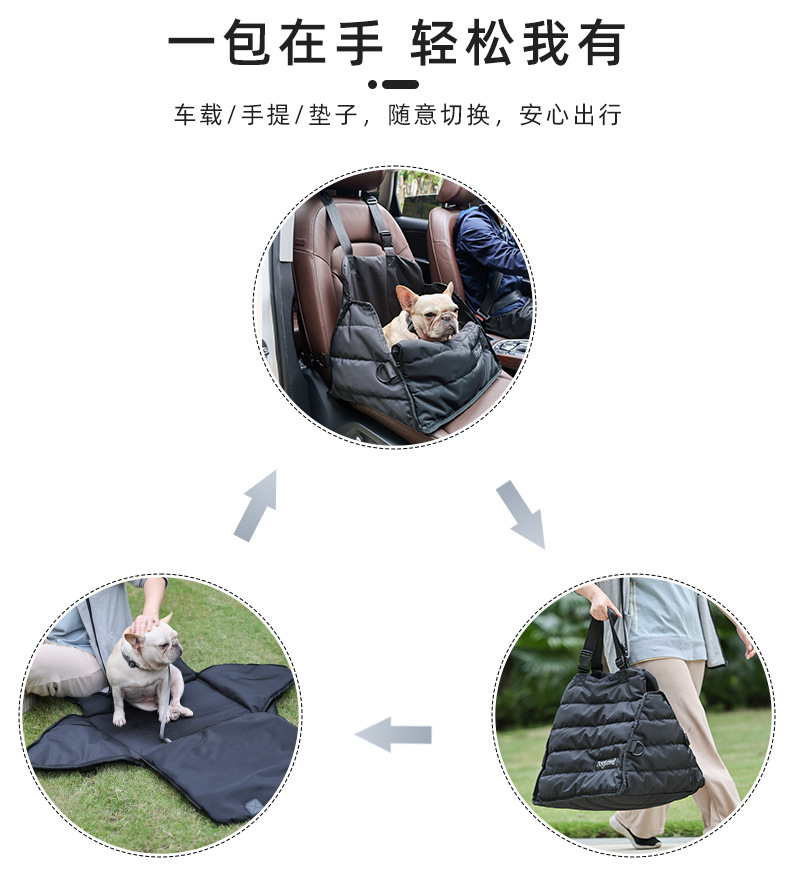 一包在手 轻松我有

车载/手提/垫子，随意切换，安心出行