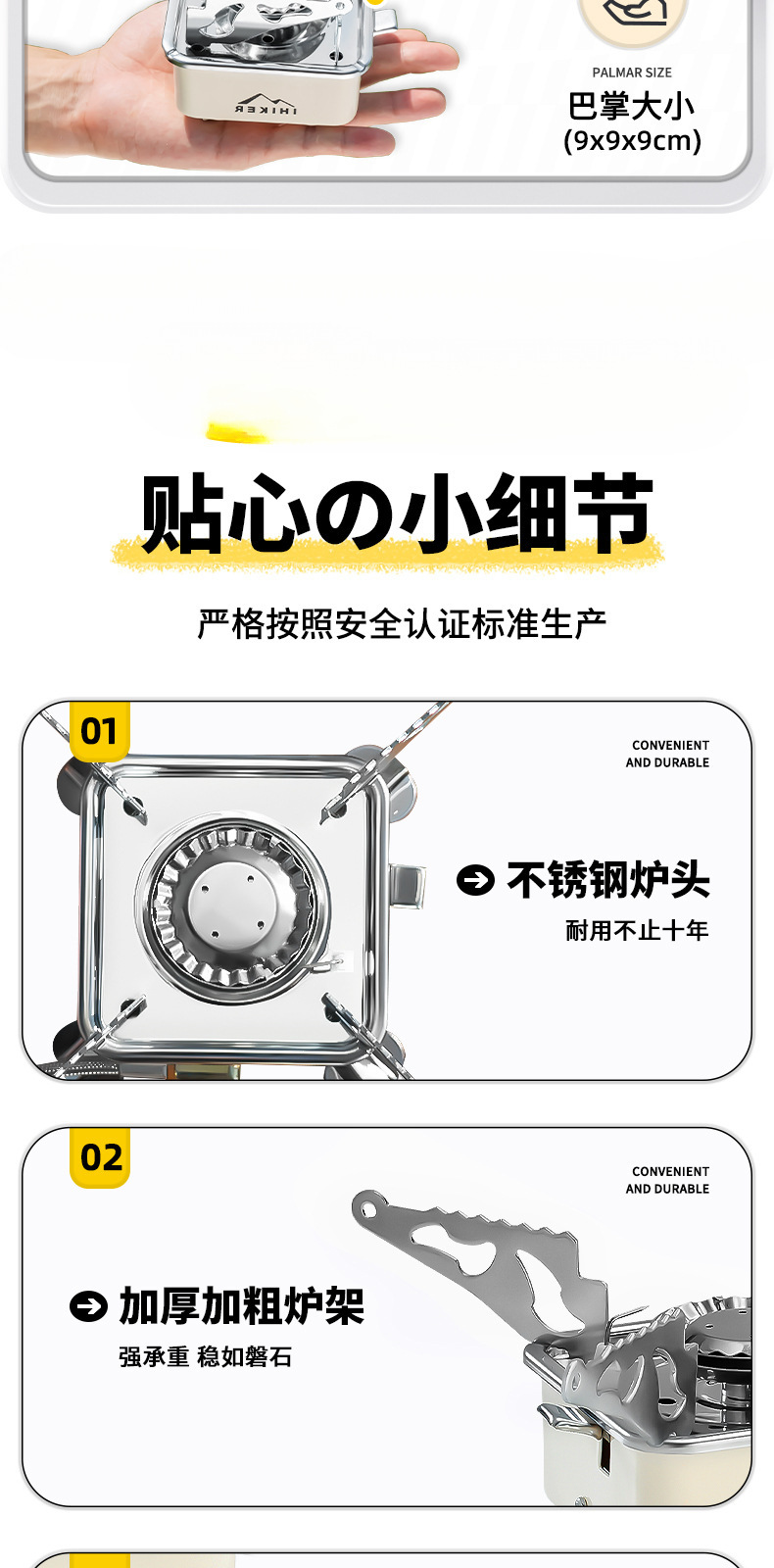 IHIKER

PALMAR SIZE
巴掌大小
(9x9x9cm)

贴心の小细节

严格按照安全认证标准生产

01

CONVENIENT AND DURABLE

不锈钢炉头
耐用不止十年

02

CONVENIENT AND DURABLE

加厚加粗炉架
强承重 稳如磐石