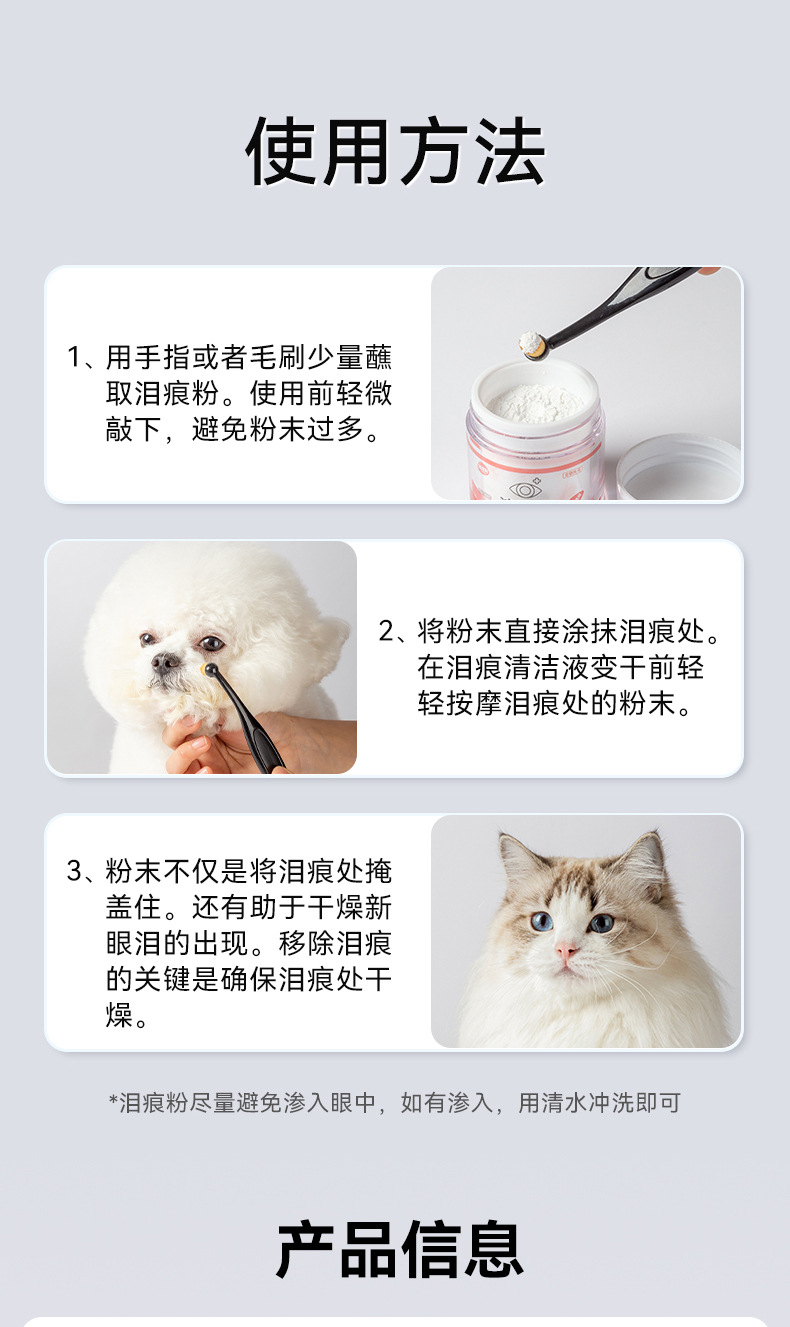 使用方法

1、用手指或者毛刷少量蘸取泪痕粉。使用前轻微敲下，避免粉末过多。

2、将粉末直接涂抹泪痕处。在泪痕清洁液变干前轻轻按摩泪痕处的粉末。

3、粉末不仅是将泪痕处掩盖住。还有助于干燥新眼泪的出现。移除泪痕的关键是确保泪痕处干燥。

*泪痕粉尽量避免渗入眼中，如有渗入，用清水冲洗即可

产品信息