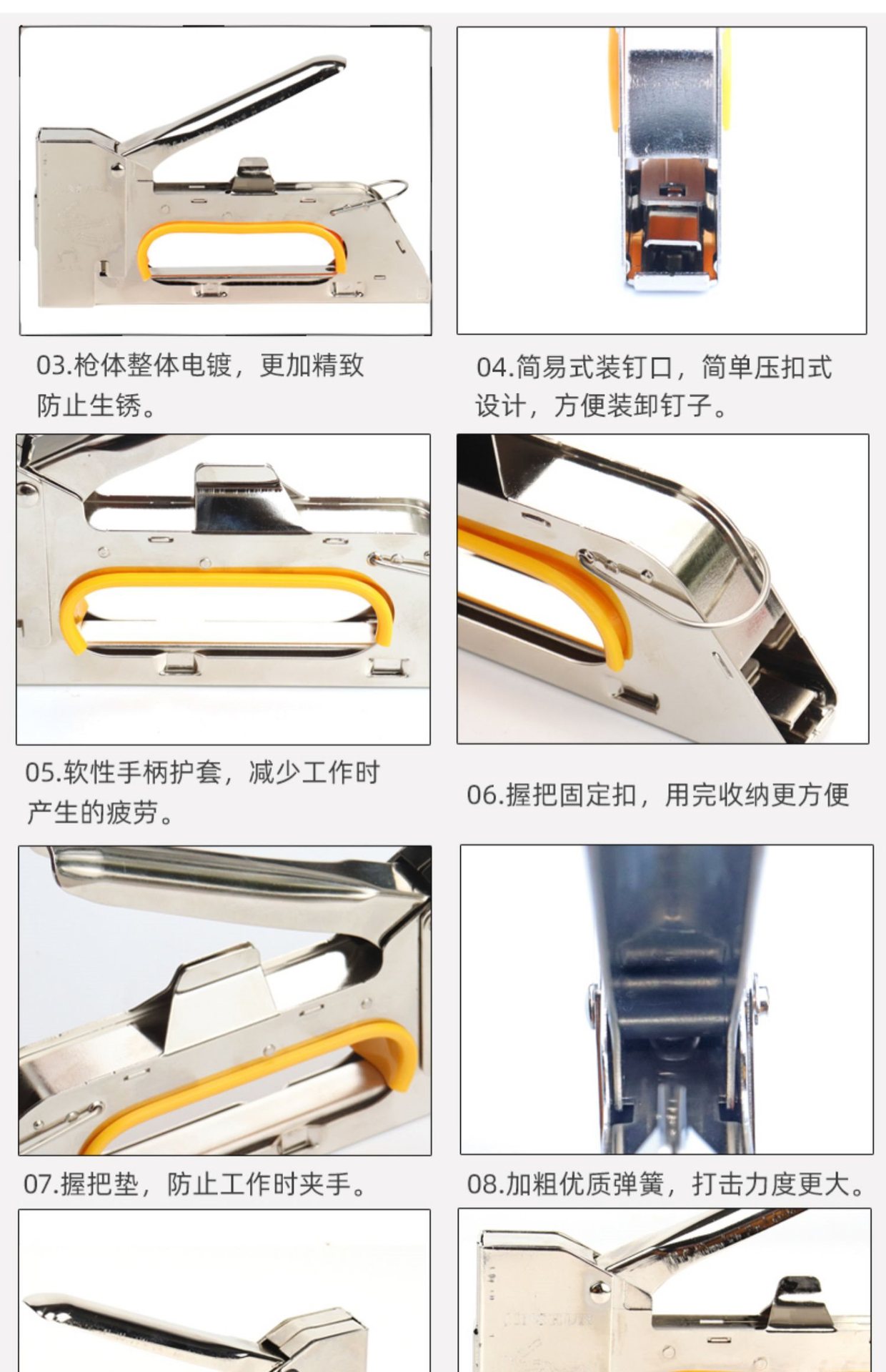 03.枪体整体电镀，更加精致防止生锈。

04.简易式装钉口，简单压扣式设计，方便装卸钉子。

05.软性手柄护套，减少工作时产生的疲劳。

06.握把固定扣，用完收纳更方便

07.握把垫，防止工作时夹手。

08.加粗优质弹簧，打击力度更大。