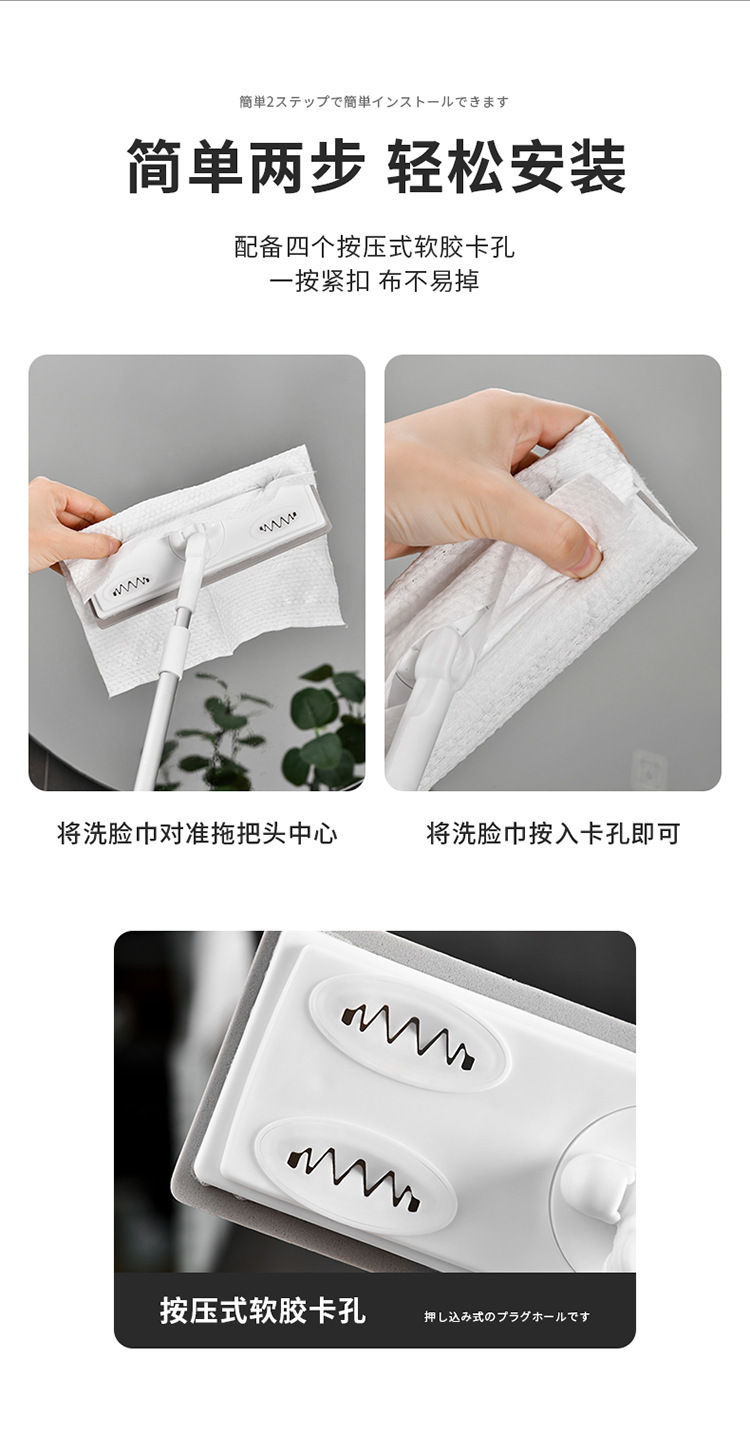 簡単2ステップで簡単インストールできます

简单两步 轻松安装

配备四个按压式软胶卡孔
一按紧扣 布不易掉

将洗脸巾对准拖把头中心

将洗脸巾按入卡孔即可

按压式软胶卡孔

押し込み式のプラグホールです