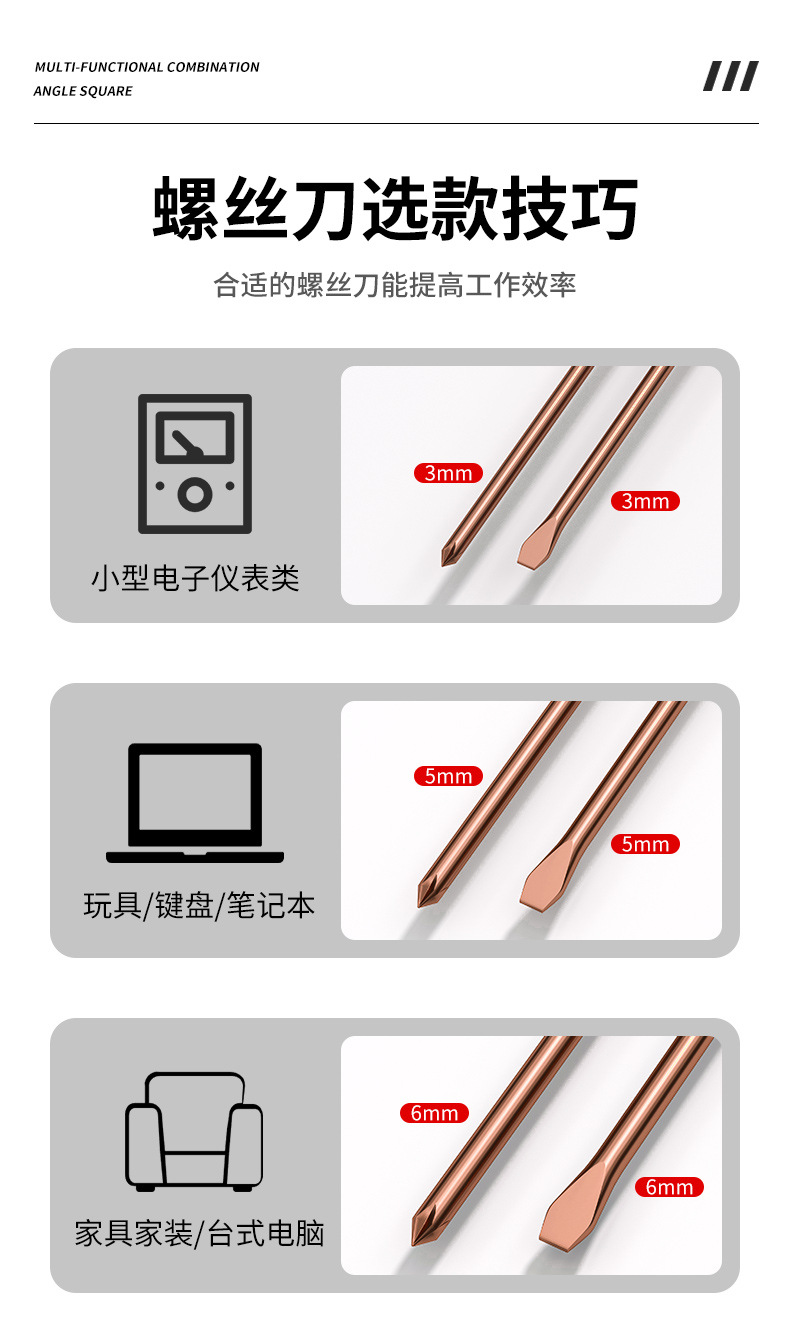 MULTI-FUNCTIONAL COMBINATION
ANGLE SQUARE

螺丝刀选款技巧

合适的螺丝刀能提高工作效率

小型电子仪表类

3mm

3mm

玩具/键盘/笔记本

5mm

5mm

家具家装/台式电脑

6mm

6mm