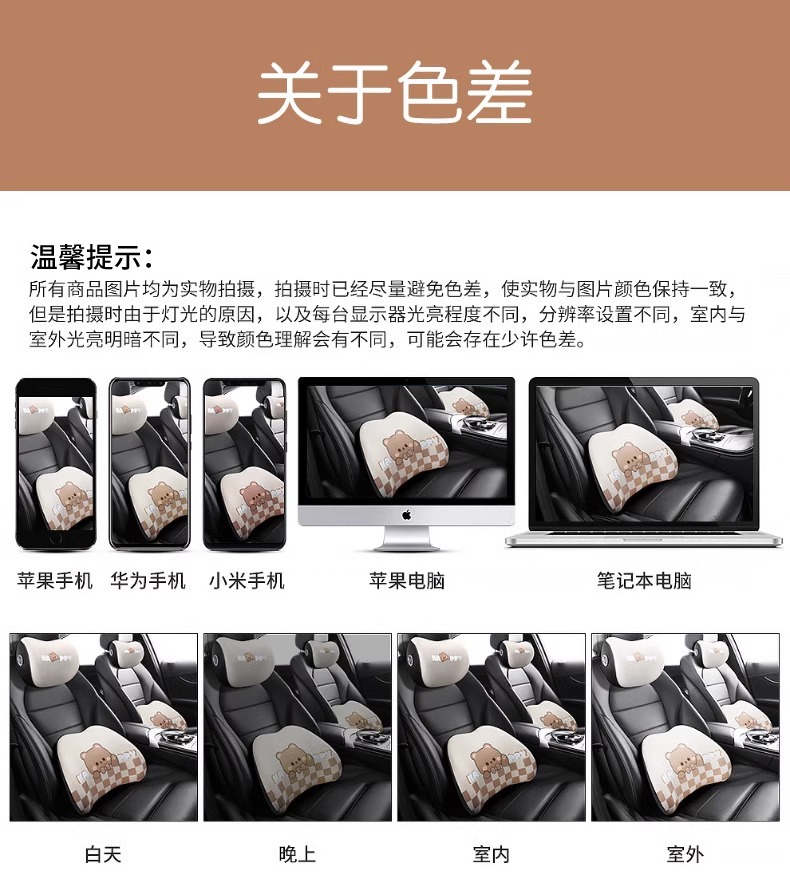 关于色差

温馨提示：
所有商品图片均为实物拍摄，拍摄时已经尽量避免色差，使实物与图片颜色保持一致，但是拍摄时由于灯光的原因，以及每台显示器光亮程度不同，分辨率设置不同，室内与室外光亮明暗不同，导致颜色理解会有不同，可能会存在少许色差。

苹果手机 华为手机 小米手机 苹果电脑 笔记本电脑

白天 晚上 室内 室外