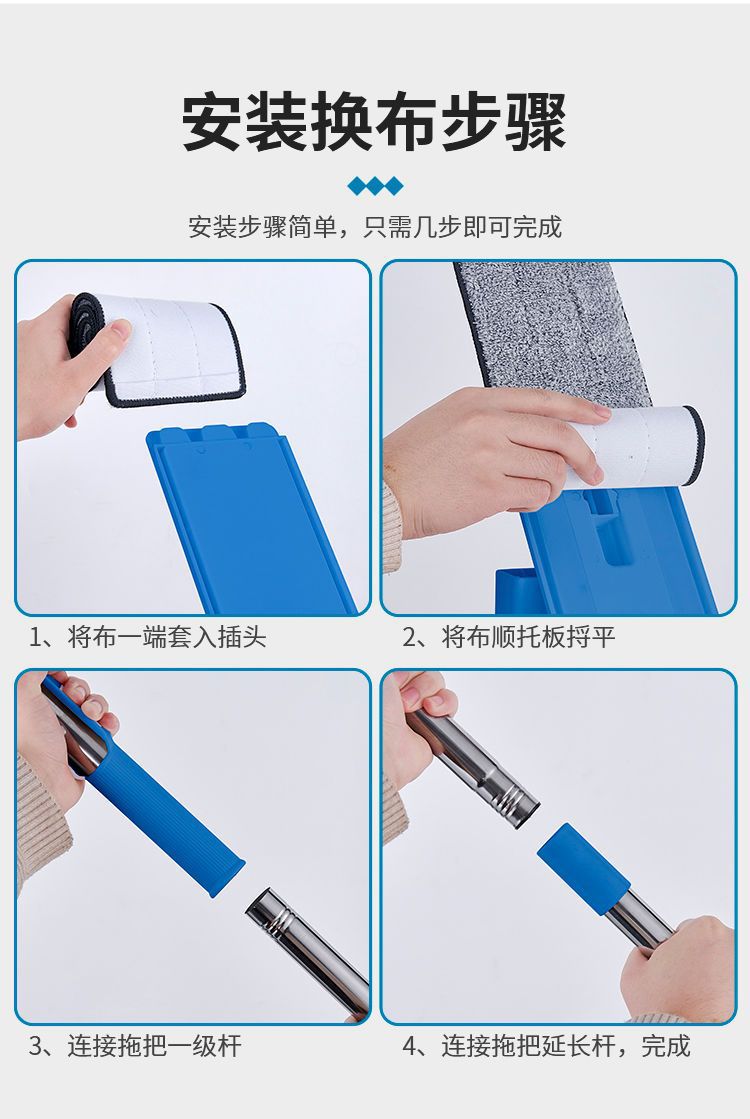 安装换布步骤

安装步骤简单，只需几步即可完成

1、将布一端套入插头

2、将布顺托板捋平

3、连接拖把一级杆

4、连接拖把延长杆，完成