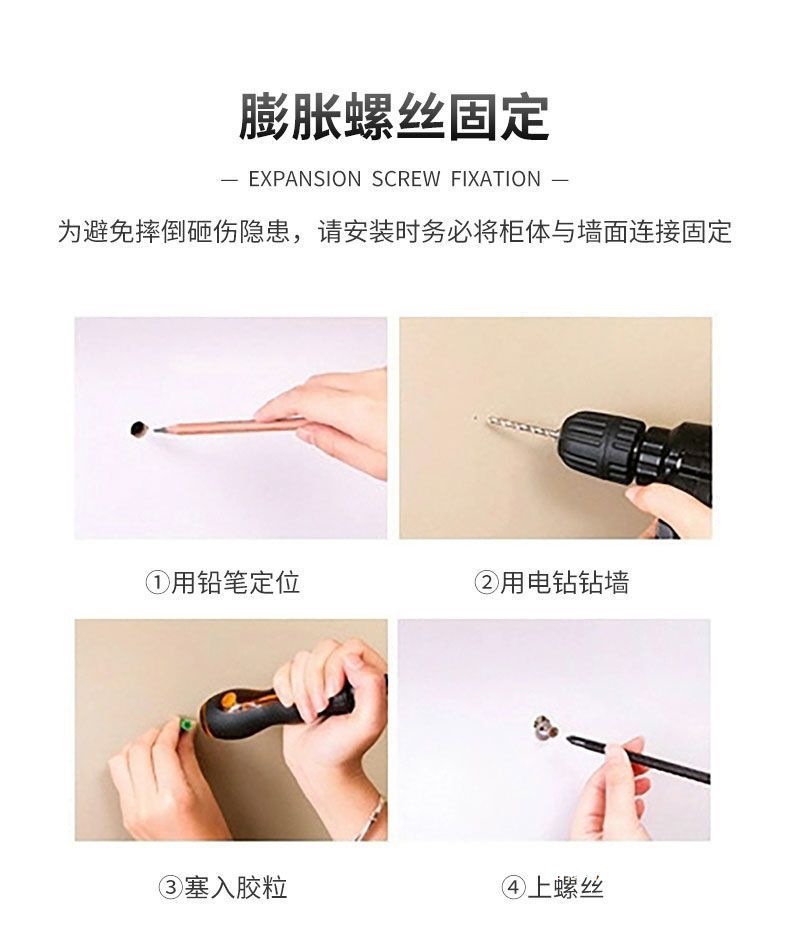 膨胀螺丝固定

— EXPANSION SCREW FIXATION —

为避免摔倒砸伤隐患，请安装时务必将柜体与墙面连接固定

①用铅笔定位

②用电钻钻墙

③塞入胶粒

④上螺丝