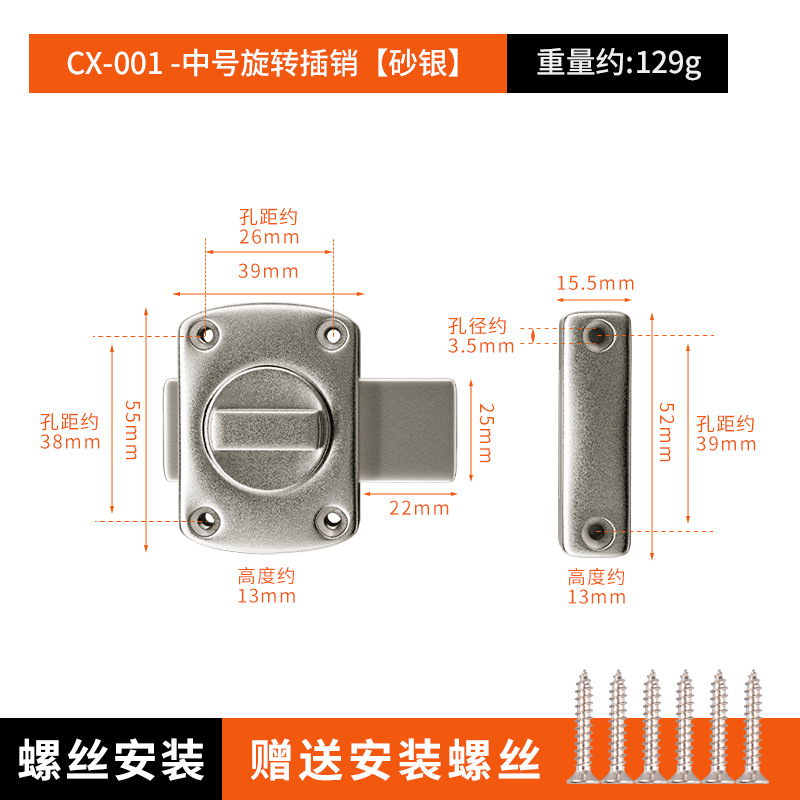 CX-001 -中号旋转插销【砂银】

重量约:129g

孔距约
26mm

39mm

孔距约
38mm

55mm

25mm

22mm

高度约
13mm

15.5mm

孔径约
3.5mm

52mm

孔距约
39mm

高度约
13mm

螺丝安装

赠送安装螺丝