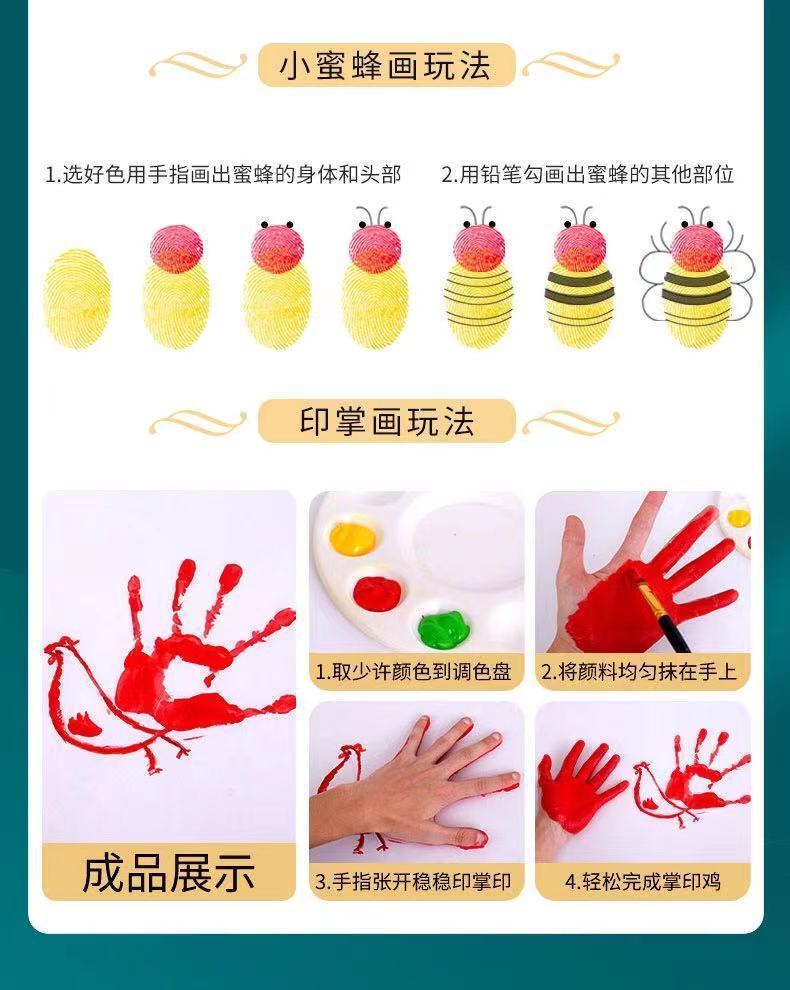 小蜜蜂画玩法

1.选好色用手指画出蜜蜂的身体和头部

2.用铅笔勾画出蜜蜂的其他部位

印掌画玩法

成品展示

1.取少许颜色到调色盘

2.将颜料均匀抹在手上

3.手指张开稳稳印掌印

4.轻松完成掌印鸡