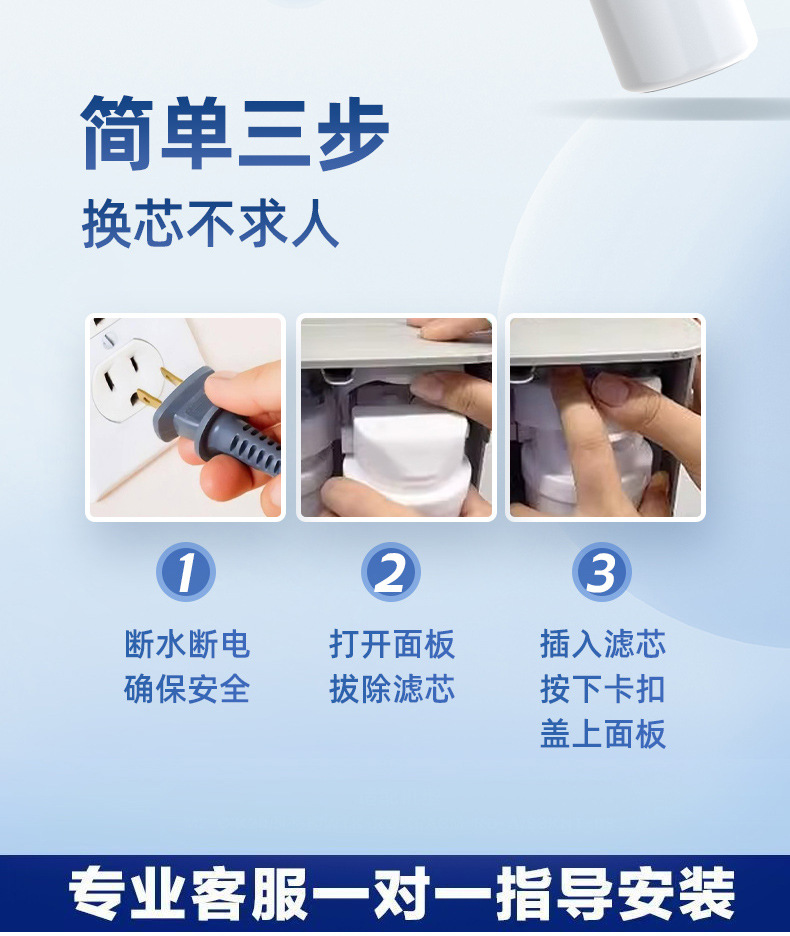 简单三步

换芯不求人

1
断水断电
确保安全

2
打开面板
拔除滤芯

3
插入滤芯
按下卡扣
盖上面板

专业客服一对一指导安装