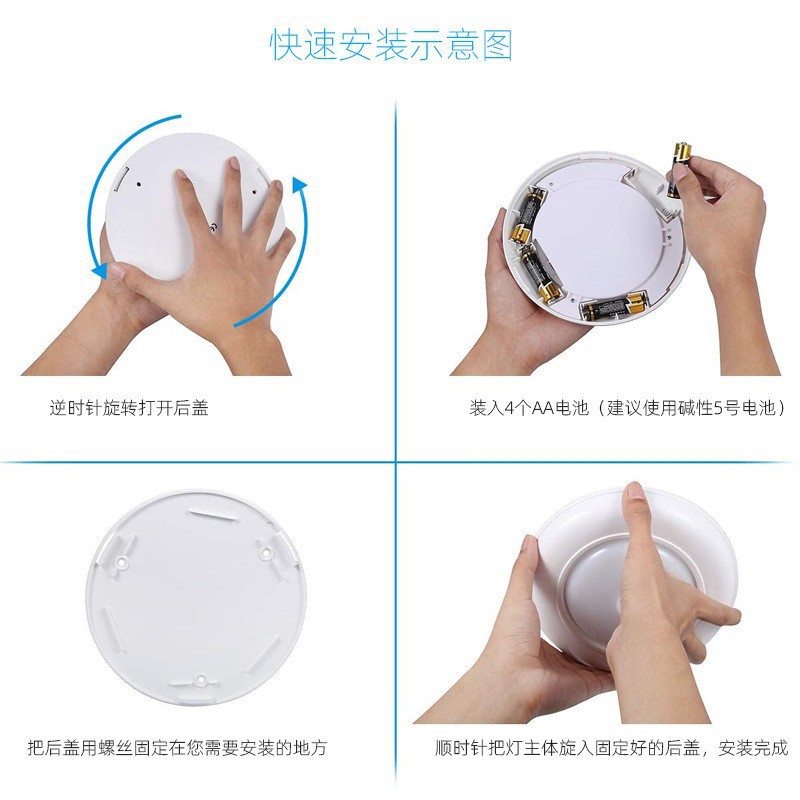 快速安装示意图

逆时针旋转打开后盖

装入4个AA电池（建议使用碱性5号电池）

把后盖用螺丝固定在您需要安装的地方

顺时针把灯主体旋入固定好的后盖，安装完成