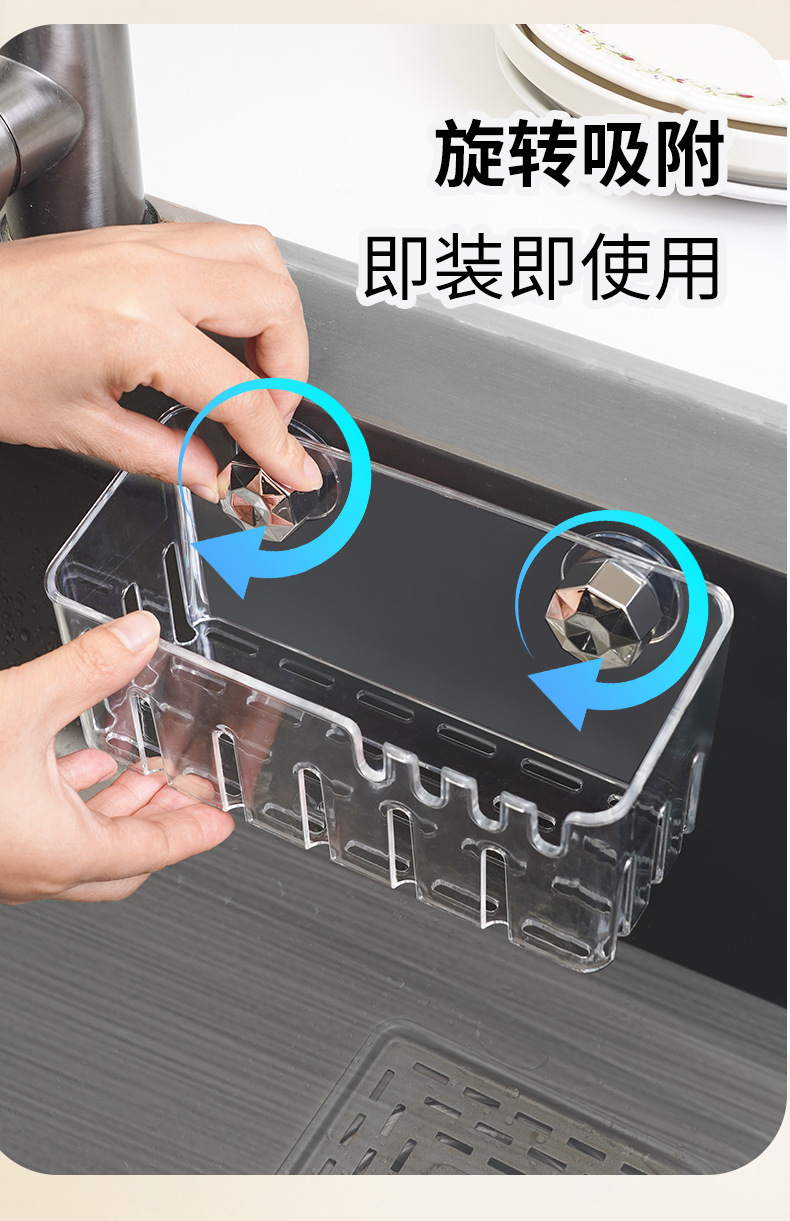 旋转吸附
即装即使用