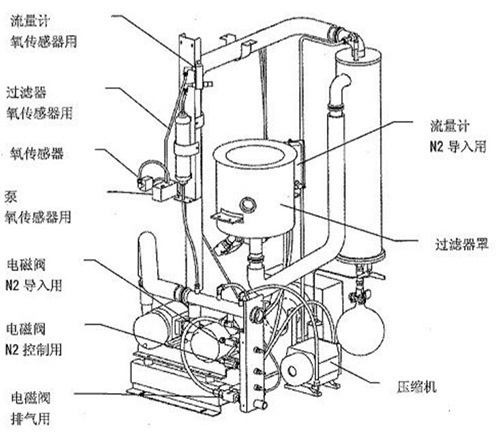 流量计
氧传感器用

过滤器
氧传感器用

氧传感器

泵
氧传感器用

电磁阀
N2 导入用

电磁阀
N2 控制用

电磁阀
排气用

流量计
N2 导入用

过滤器罩

压缩机