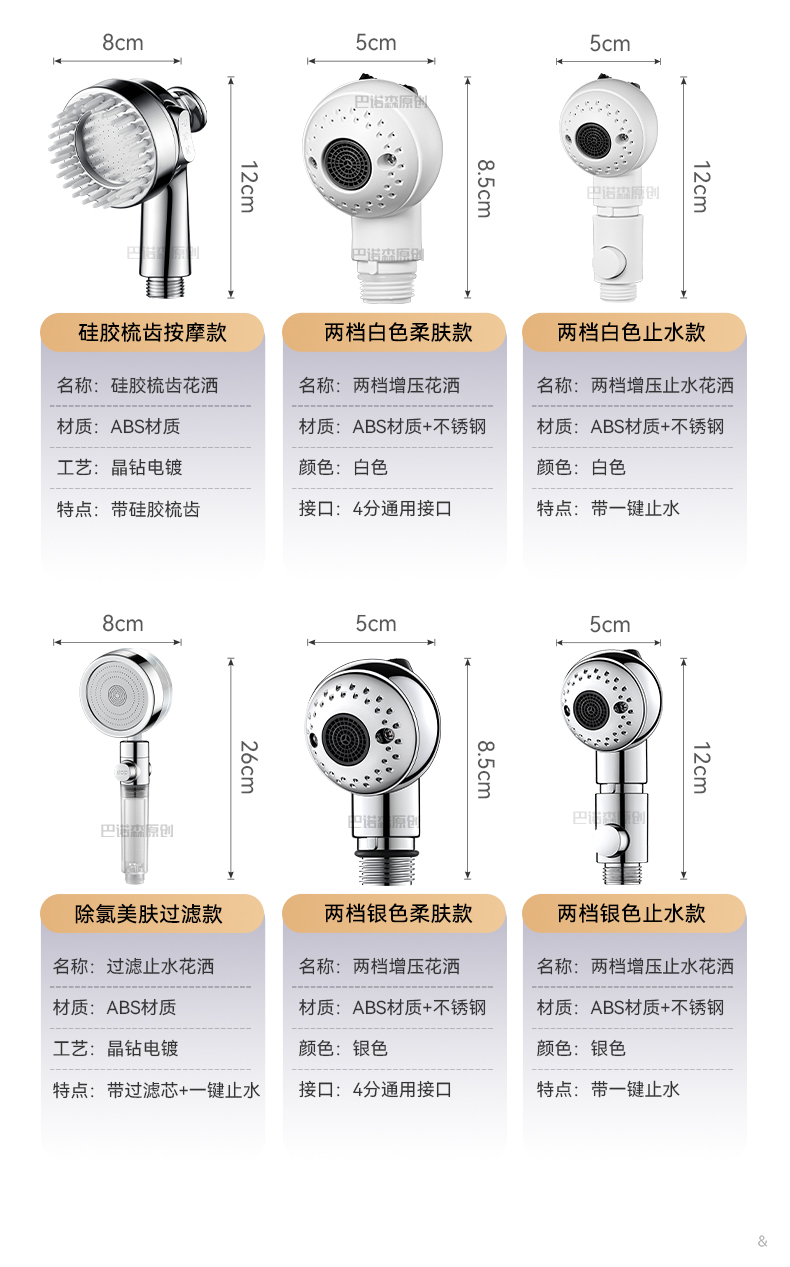 8cm

12cm

巴诺森原创

硅胶梳齿按摩款

名称：硅胶梳齿花洒

材质：ABS材质

工艺：晶钻电镀

特点：带硅胶梳齿

5cm

8.5cm

巴诺森原创

两档白色柔肤款

名称：两档增压花洒

材质：ABS材质+不锈钢

颜色：白色

接口：4分通用接口

5cm

12cm

巴诺森原创

两档白色止水款

名称：两档增压止水花洒

材质：ABS材质+不锈钢

颜色：白色

特点：带一键止水

8cm

26cm

巴诺森原创

除氯美肤过滤款

名称：过滤止水花洒

材质：ABS材质

工艺：晶钻电镀

特点：带过滤芯+一键止水

5cm

8.5cm

巴诺森原创

两档银色柔肤款

名称：两档增压花洒

材质：ABS材质+不锈钢

颜色：银色

接口：4分通用接口

5cm

12cm

巴诺森原创

两档银色止水款

名称：两档增压止水花洒

材质：ABS材质+不锈钢

颜色：银色

特点：带一键止水

&