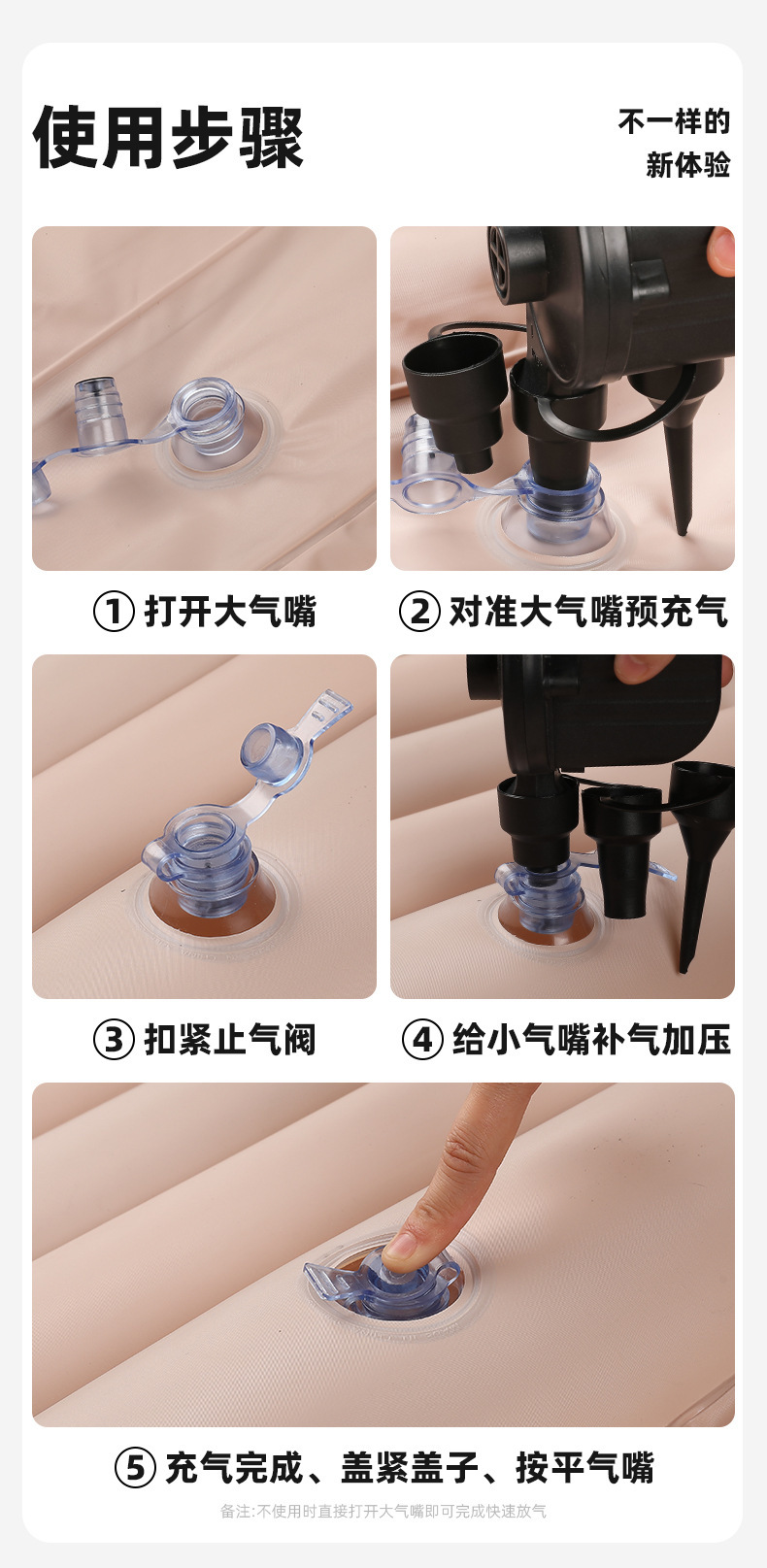 使用步骤

不一样的
新体验

① 打开大气嘴

② 对准大气嘴预充气

③ 扣紧止气阀

④ 给小气嘴补气加压

⑤ 充气完成、盖紧盖子、按平气嘴

备注:不使用时直接打开大气嘴即可完成快速放气