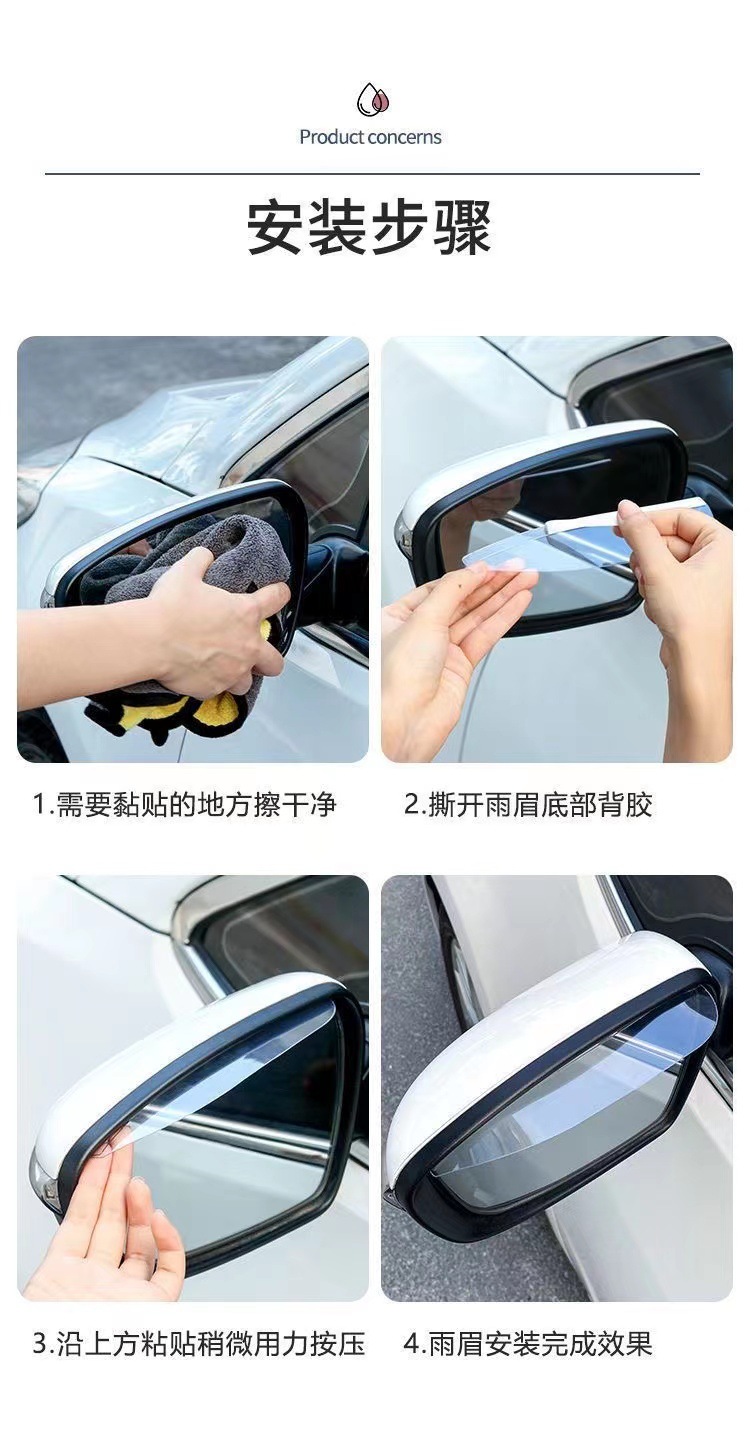 Product concerns

安装步骤

1.需要黏贴的地方擦干净

2.撕开雨眉底部背胶

3.沿上方粘贴稍微用力按压

4.雨眉安装完成效果