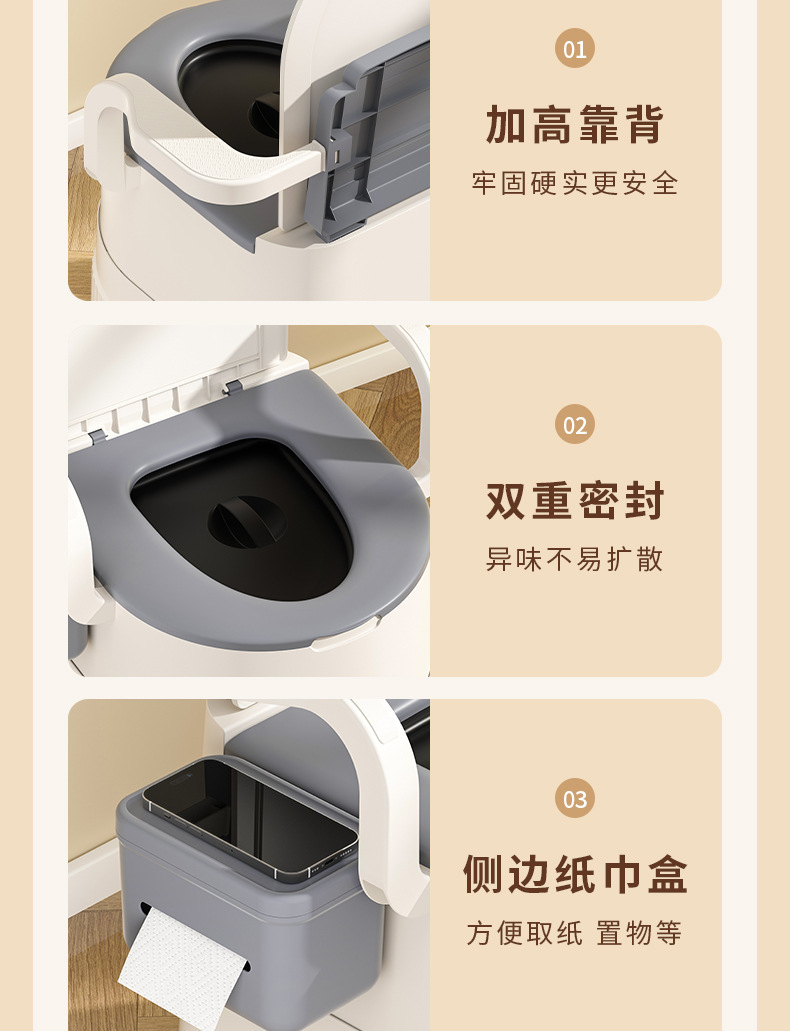 01

加高靠背

牢固硬实更安全

02

双重密封

异味不易扩散

03

侧边纸巾盒

方便取纸 置物等